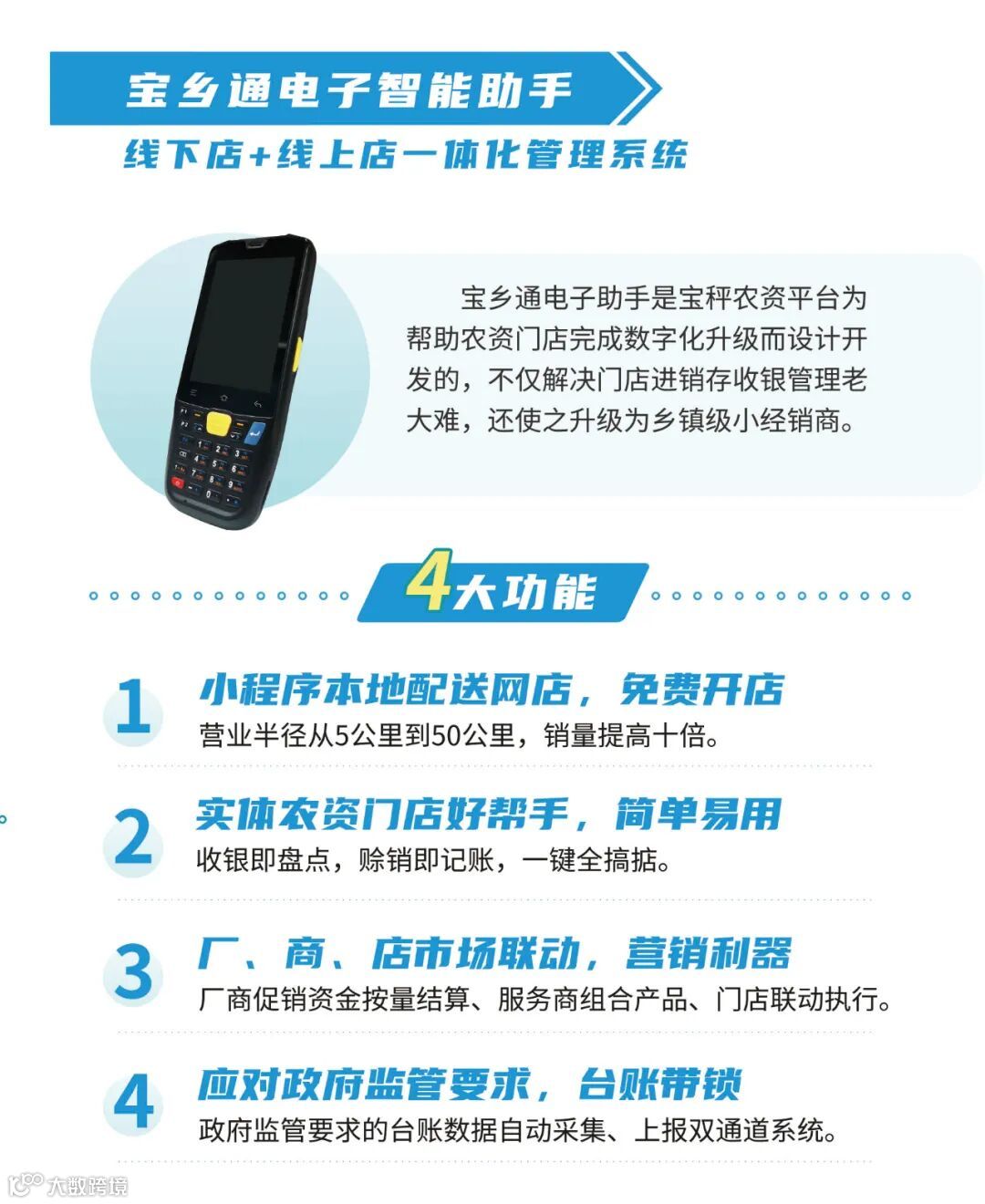 宝乡通电子智能助手

线下店+线上店一体化管理系统

宝乡通电子助手是宝秤农资平台为帮助农资门店完成数字化升级而设计开发的，不仅解决门店进销存收银管理老大难，还使之升级为乡镇级小经销商。

4大功能

1 小程序本地配送网店，免费开店
营业半径从5公里到50公里，销量提高十倍。

2 实体农资门店好帮手，简单易用
收银即盘点，赊销即记账，一键全搞掂。

3 厂、商、店市场联动，营销利器
厂商促销资金按量结算、服务商组合产品、门店联动执行。

4 应对政府监管要求，台账带锁
政府监管要求的台账数据自动采集、上报双通道系统。

大数跨境