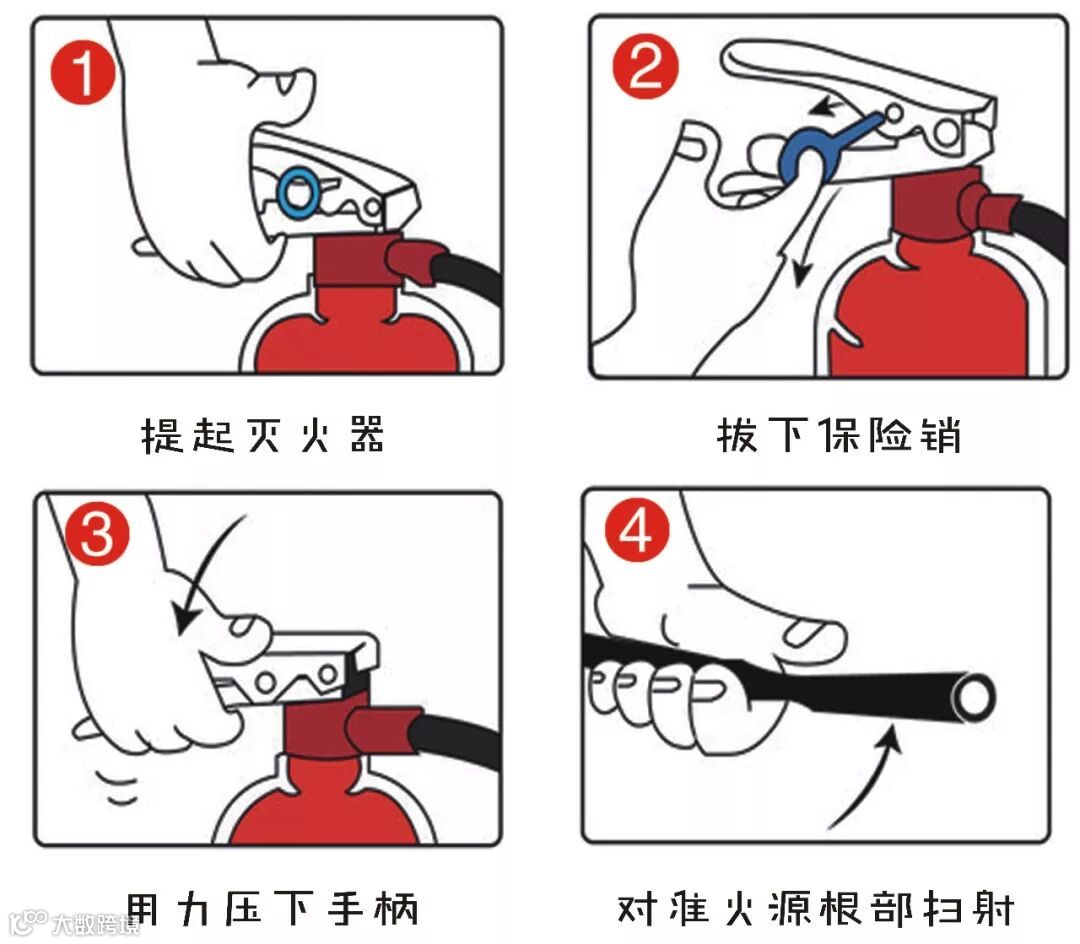 1

提起灭火器

2

拔下保险销

3

用力压下手柄

4

对准火源根部扫射

大数跨境