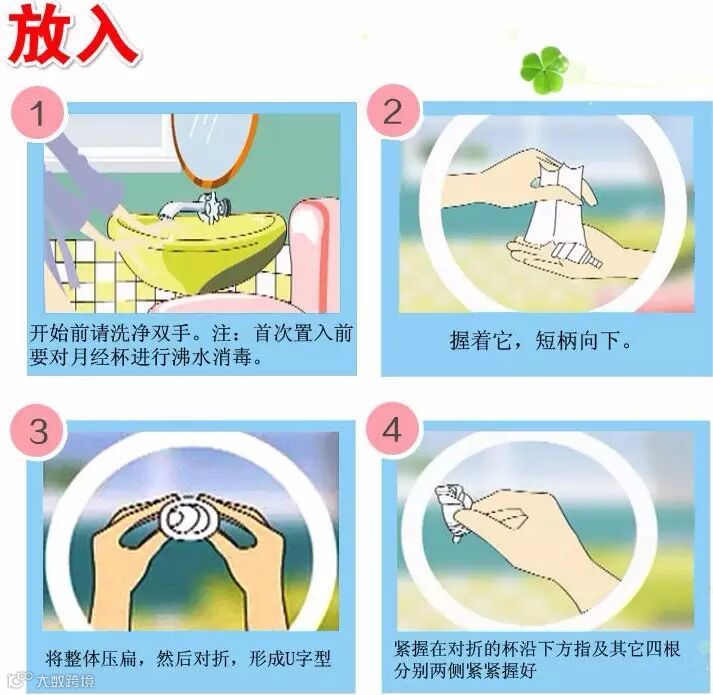 放入

1

开始前请洗净双手。注：首次置入前要对月经杯进行沸水消毒。

2

握着它，短柄向下。

3

将整体压扁，然后对折，形成U字型

4

紧握在对折的杯沿下方指及其它四根分别两侧紧紧握好

大数跨境