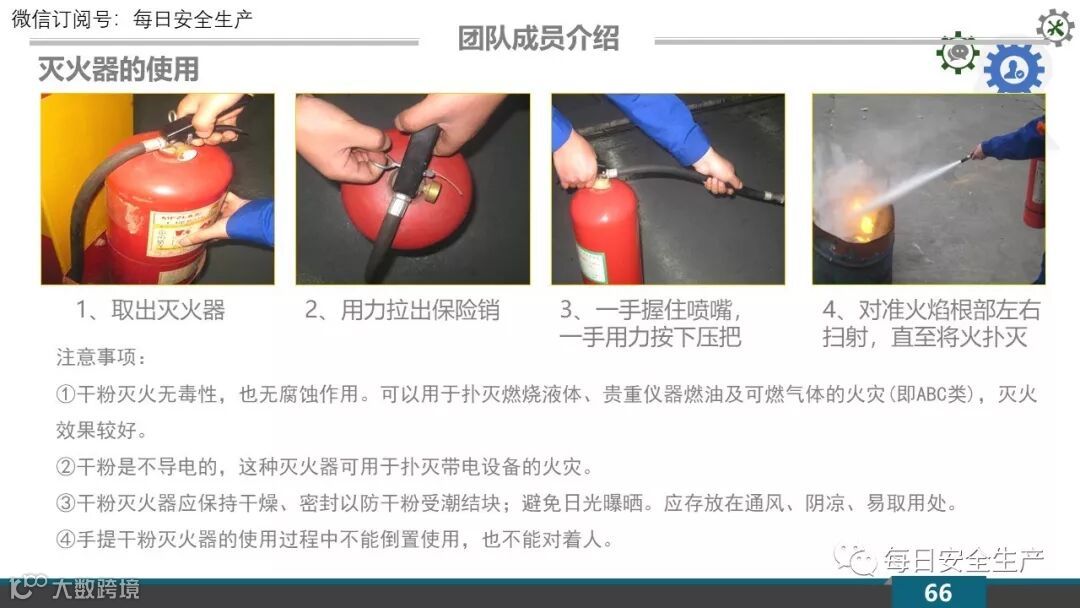 微信订阅号：每日安全生产

团队成员介绍

灭火器的使用

1、取出灭火器

2、用力拉出保险销

3、一手握住喷嘴，一手用力按下压把

4、对准火焰根部左右扫射，直至将火扑灭

注意事项：

①干粉灭火无毒性，也无腐蚀作用。可以用于扑灭燃烧液体、贵重仪器燃油及可燃气体的火灾(即ABC类)，灭火效果较好。

②干粉是不导电的，这种灭火器可用于扑灭带电设备的火灾。

③干粉灭火器应保持干燥、密封以防干粉受潮结块；避免日光曝晒。应存放在通风、阴凉、易取用处。

④手提干粉灭火器的使用过程中不能倒置使用，也不能对着人。

每日安全生产

大数跨境

66