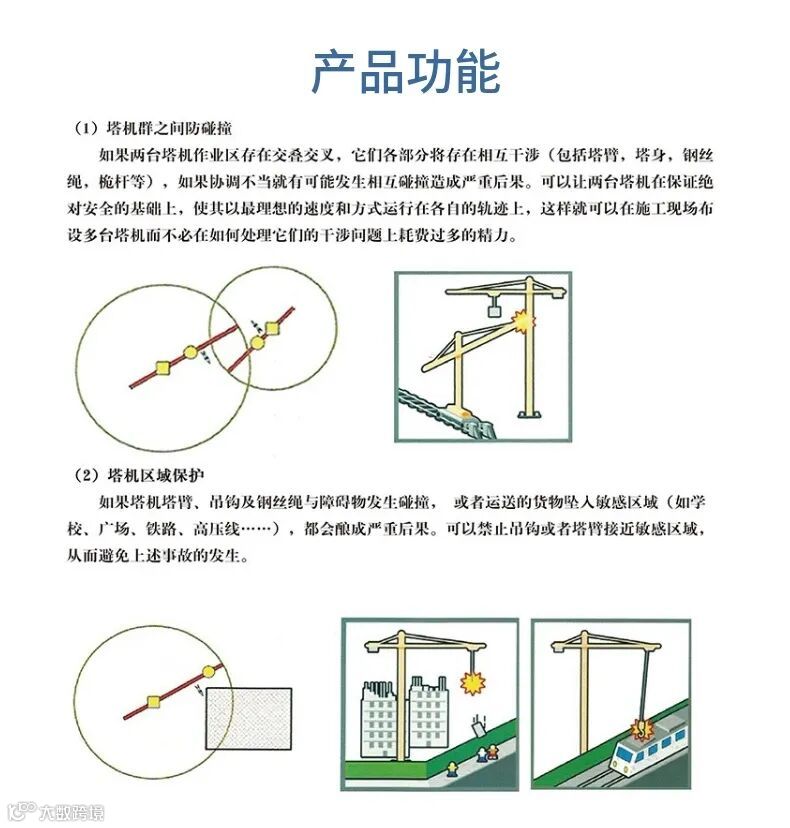 产品功能

（1）塔机群之间防碰撞

如果两台塔机作业区存在交叠交叉，它们各部分将存在相互干涉（包括塔臂，塔身，钢丝绳，桅杆等），如果协调不当就有可能发生相互碰撞造成严重后果。可以让两台塔机在保证绝对安全的基础上，使其以最理想的速度和方式运行在各自的轨迹上，这样就可以在施工现场布设多台塔机而不必在如何处理它们的干涉问题上耗费过多的精力。

（2）塔机区域保护

如果塔机塔臂、吊钩及钢丝绳与障碍物发生碰撞， 或者运送的货物坠入敏感区域（如学校、广场、铁路、高压线……），都会酿成严重后果。可以禁止吊钩或者塔臂接近敏感区域，从而避免上述事故的发生。

大数跨境