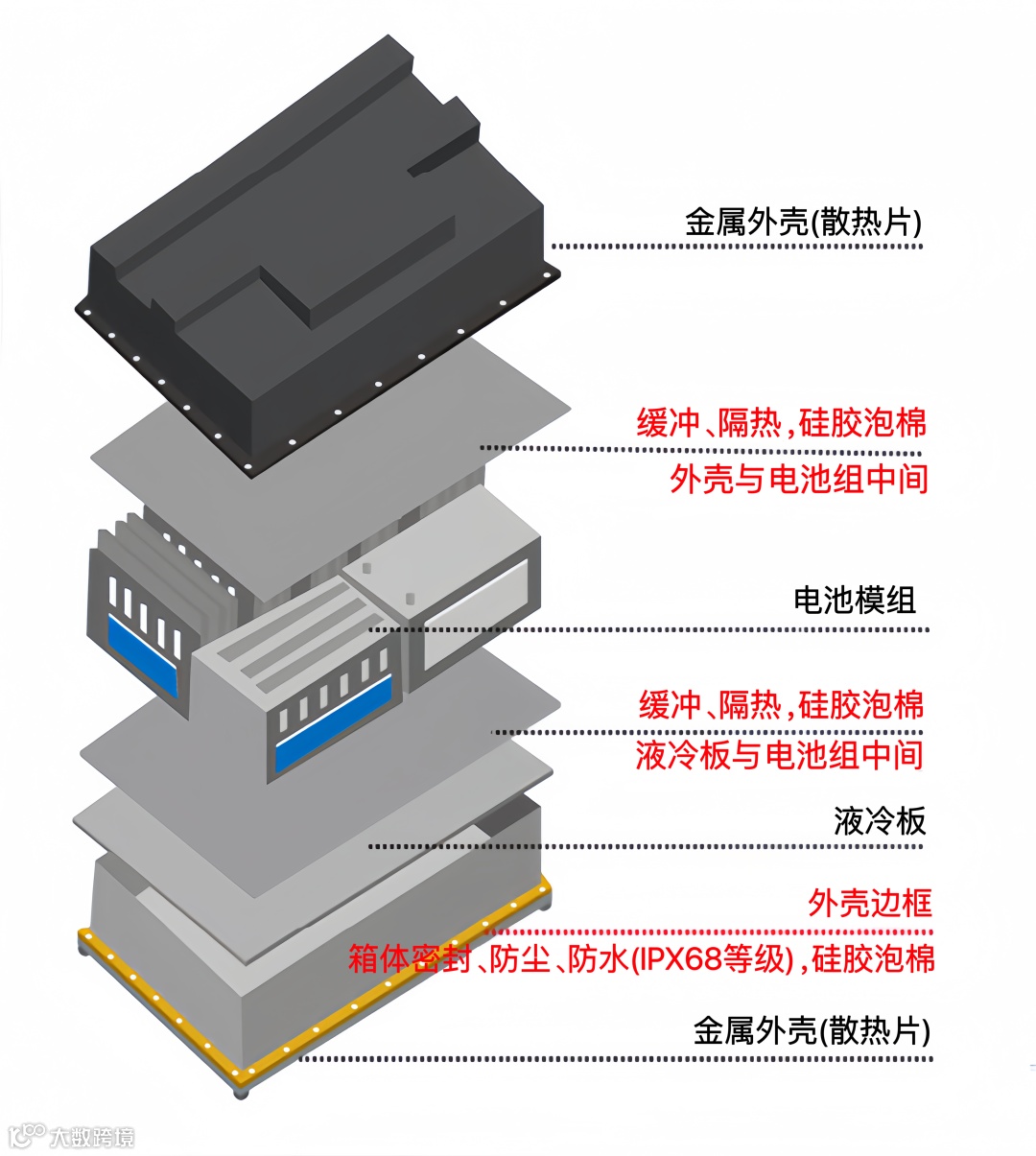 金属外壳(散热片)

缓冲、隔热，硅胶泡棉
外壳与电池组中间

电池模组

缓冲、隔热，硅胶泡棉
液冷板与电池组中间

液冷板

外壳边框
箱体密封、防尘、防水(IPX68等级)，硅胶泡棉

金属外壳(散热片)

大数跨境