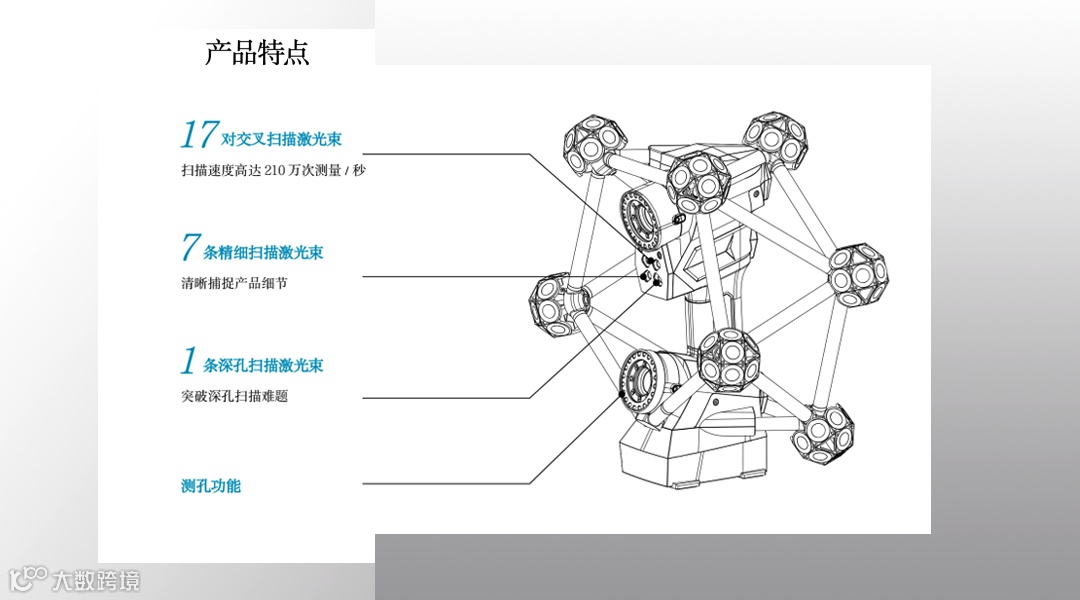 产品特点

17 对交叉扫描激光束
扫描速度高达 210 万次测量 / 秒

7 条精细扫描激光束
清晰捕捉产品细节

1 条深孔扫描激光束
突破深孔扫描难题

测孔功能

大数跨境