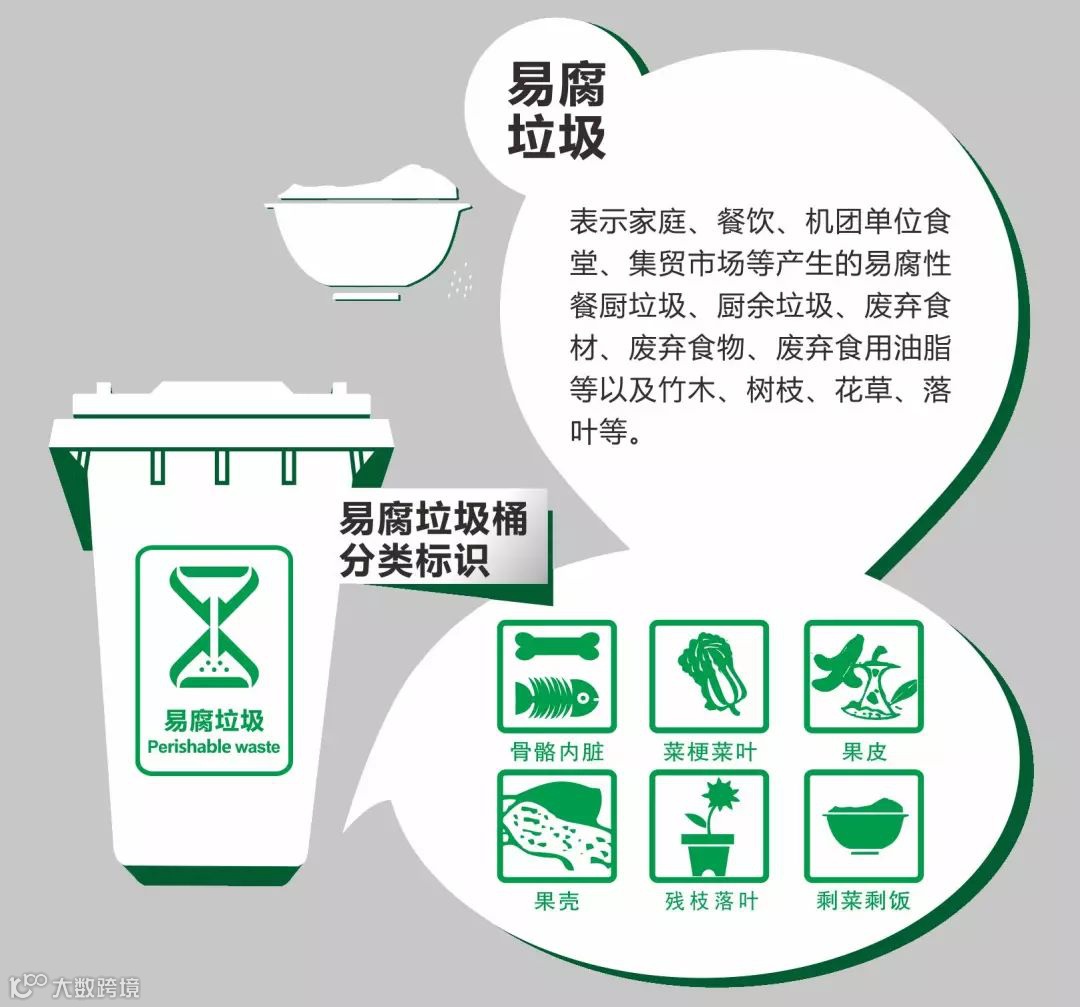 易腐垃圾

表示家庭、餐饮、机团单位食堂、集贸市场等产生的易腐性餐厨垃圾、厨余垃圾、废弃食材、废弃食物、废弃食用油脂等以及竹木、树枝、花草、落叶等。

易腐垃圾桶分类标识

易腐垃圾
Perishable waste

骨骼内脏
菜梗菜叶
果皮
果壳
残枝落叶
剩菜剩饭

大数跨境