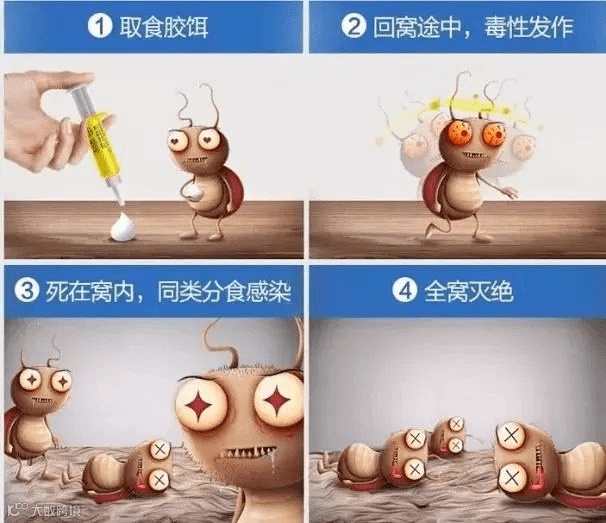 ① 取食胶饵

② 回窝途中，毒性发作

③ 死在窝内，同类分食感染

④ 全窝灭绝

大数跨境