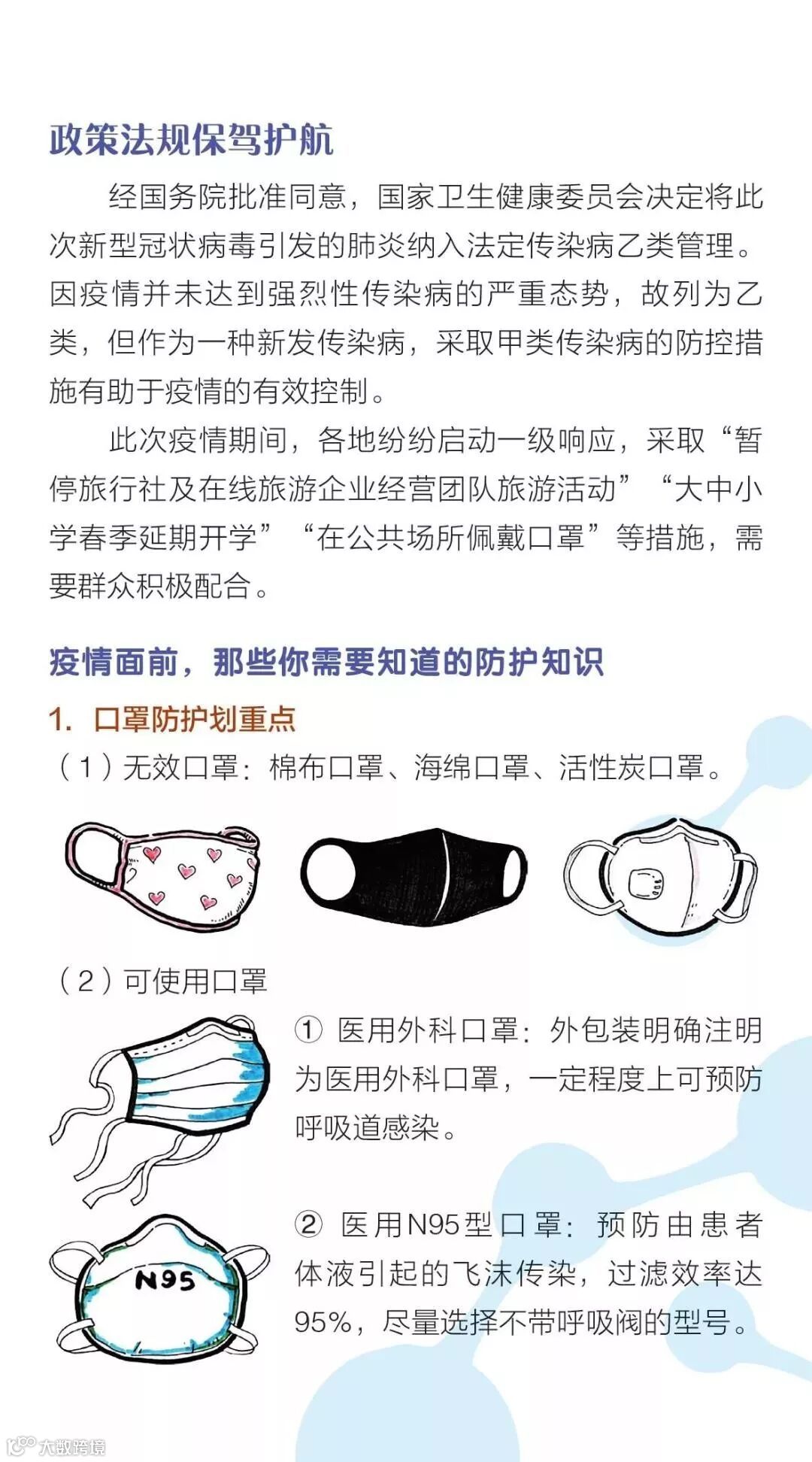 政策法规保驾护航

经国务院批准同意，国家卫生健康委员会决定将此次新型冠状病毒引发的肺炎纳入法定传染病乙类管理。因疫情并未达到强烈性传染病的严重态势，故列为乙类，但作为一种新发传染病，采取甲类传染病的防控措施有助于疫情的有效控制。

此次疫情期间，各地纷纷启动一级响应，采取“暂停旅行社及在线旅游企业经营团队旅游活动”“大中小学春季延期开学”“在公共场所佩戴口罩”等措施，需要群众积极配合。

疫情面前，那些你需要知道的防护知识

1. 口罩防护划重点

（1）无效口罩：棉布口罩、海绵口罩、活性炭口罩。

（2）可使用口罩

① 医用外科口罩：外包装明确注明为医用外科口罩，一定程度上可预防呼吸道感染。

N95

② 医用N95型口罩：预防由患者体液引起的飞沫传染，过滤效率达95%，尽量选择不带呼吸阀的型号。

大数跨境