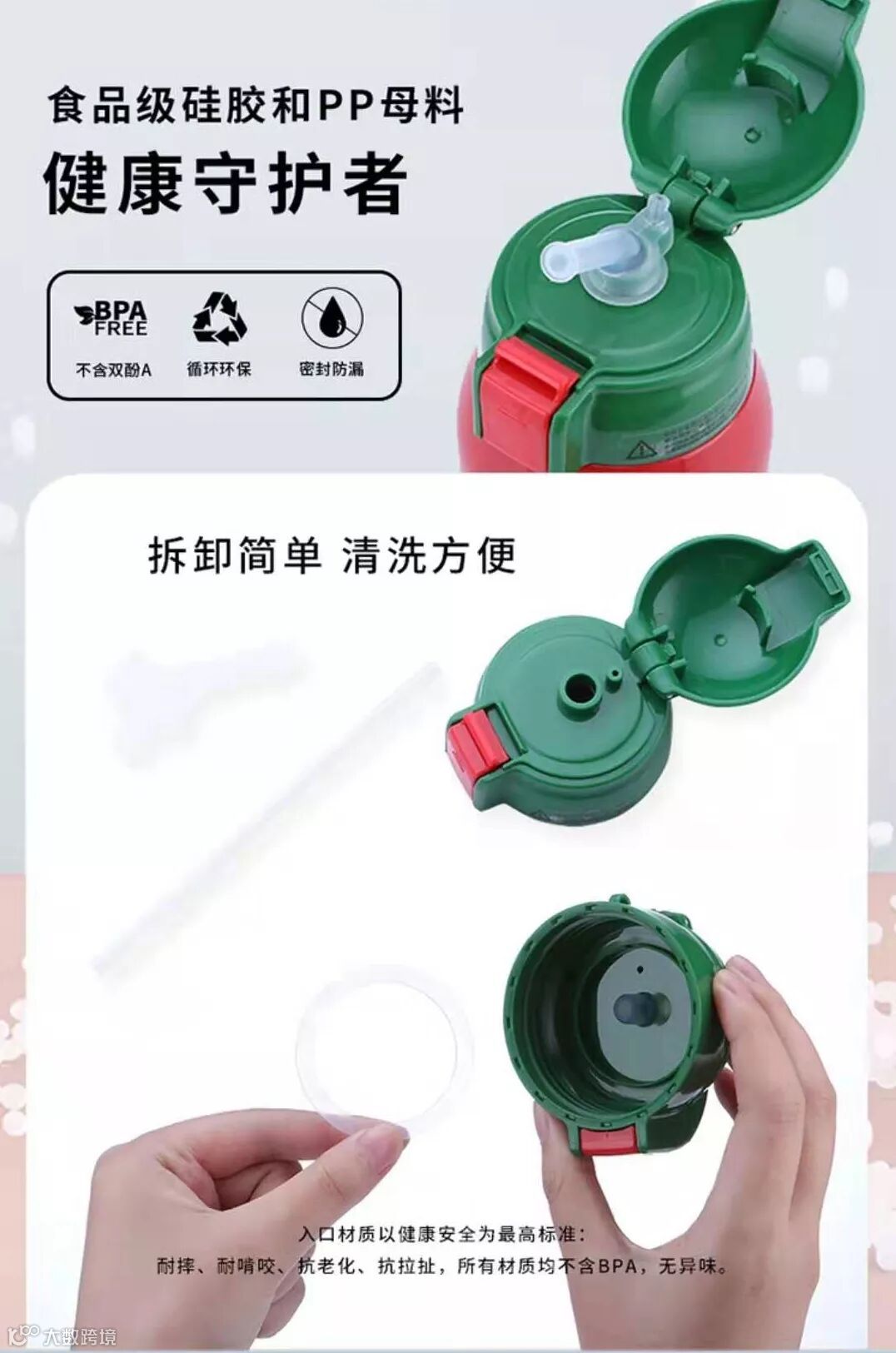 食品级硅胶和PP母料
健康守护者

BPA FREE
不含双酚A

循环环保

密封防漏

拆卸简单 清洗方便

入口材质以健康安全为最高标准：
耐摔、耐啃咬、抗老化、抗拉扯，所有材质均不含BPA，无异味。

大数跨境