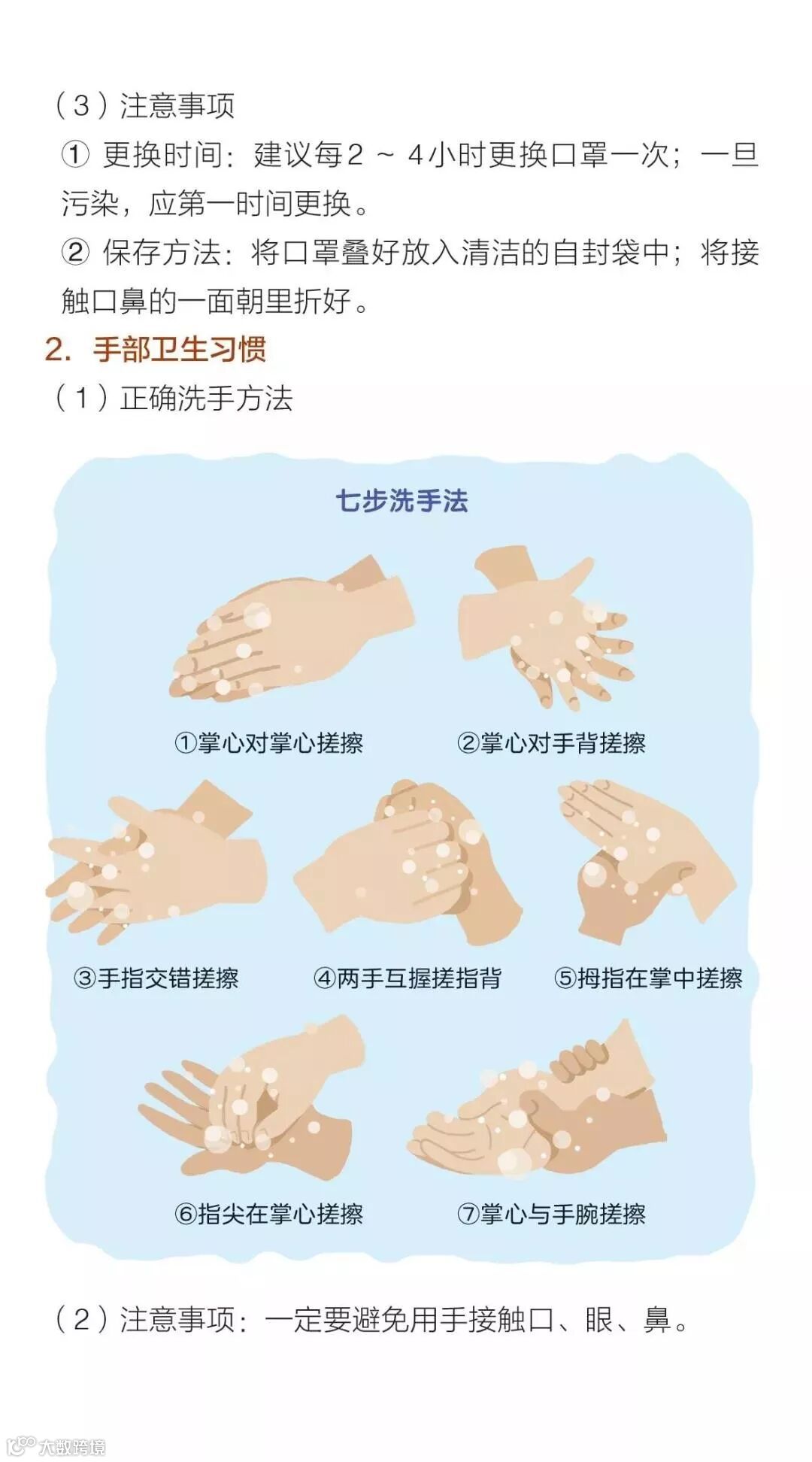 （3）注意事项

① 更换时间：建议每2 ~ 4小时更换口罩一次；一旦污染，应第一时间更换。

② 保存方法：将口罩叠好放入清洁的自封袋中；将接触口鼻的一面朝里折好。

2. 手部卫生习惯

（1）正确洗手方法

七步洗手法

①掌心对掌心搓擦

②掌心对手背搓擦

③手指交错搓擦

④两手互握搓指背

⑤拇指在掌中搓擦

⑥指尖在掌心搓擦

⑦掌心与手腕搓擦

（2）注意事项：一定要避免用手接触口、眼、鼻。

大数跨境