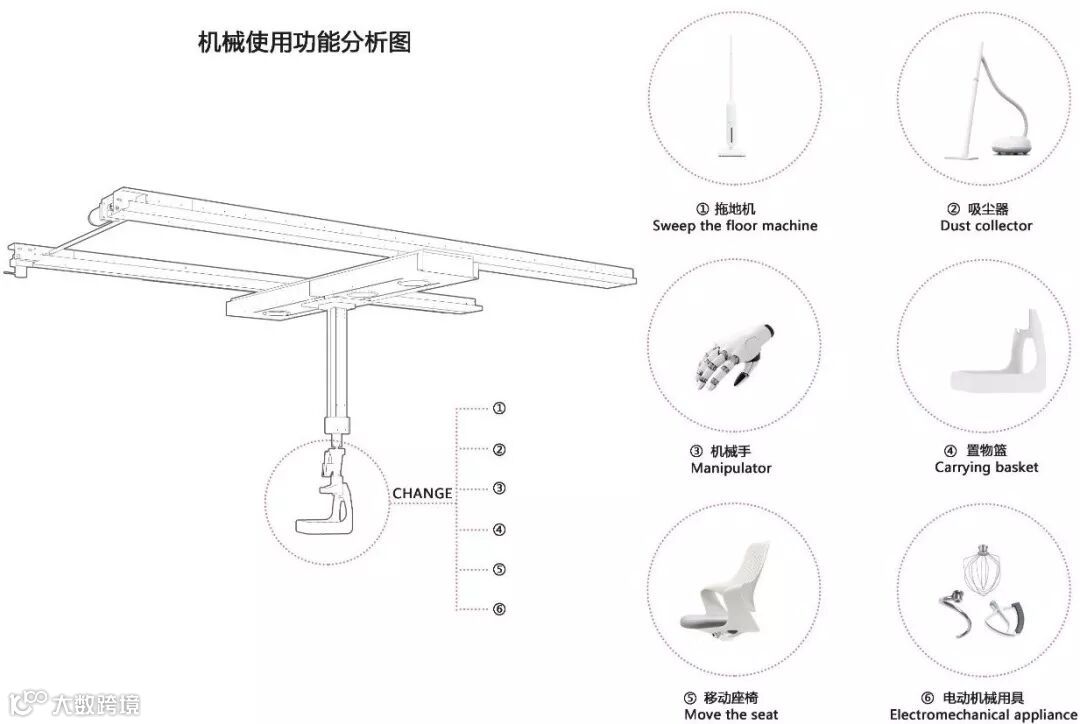 机械使用功能分析图

CHANGE

①
②
③
④
⑤
⑥

① 拖地机
Sweep the floor machine

② 吸尘器
Dust collector

③ 机械手
Manipulator

④ 置物篮
Carrying basket

⑤ 移动座椅
Move the seat

⑥ 电动机械用具
Electromechanical appliance

大数跨境