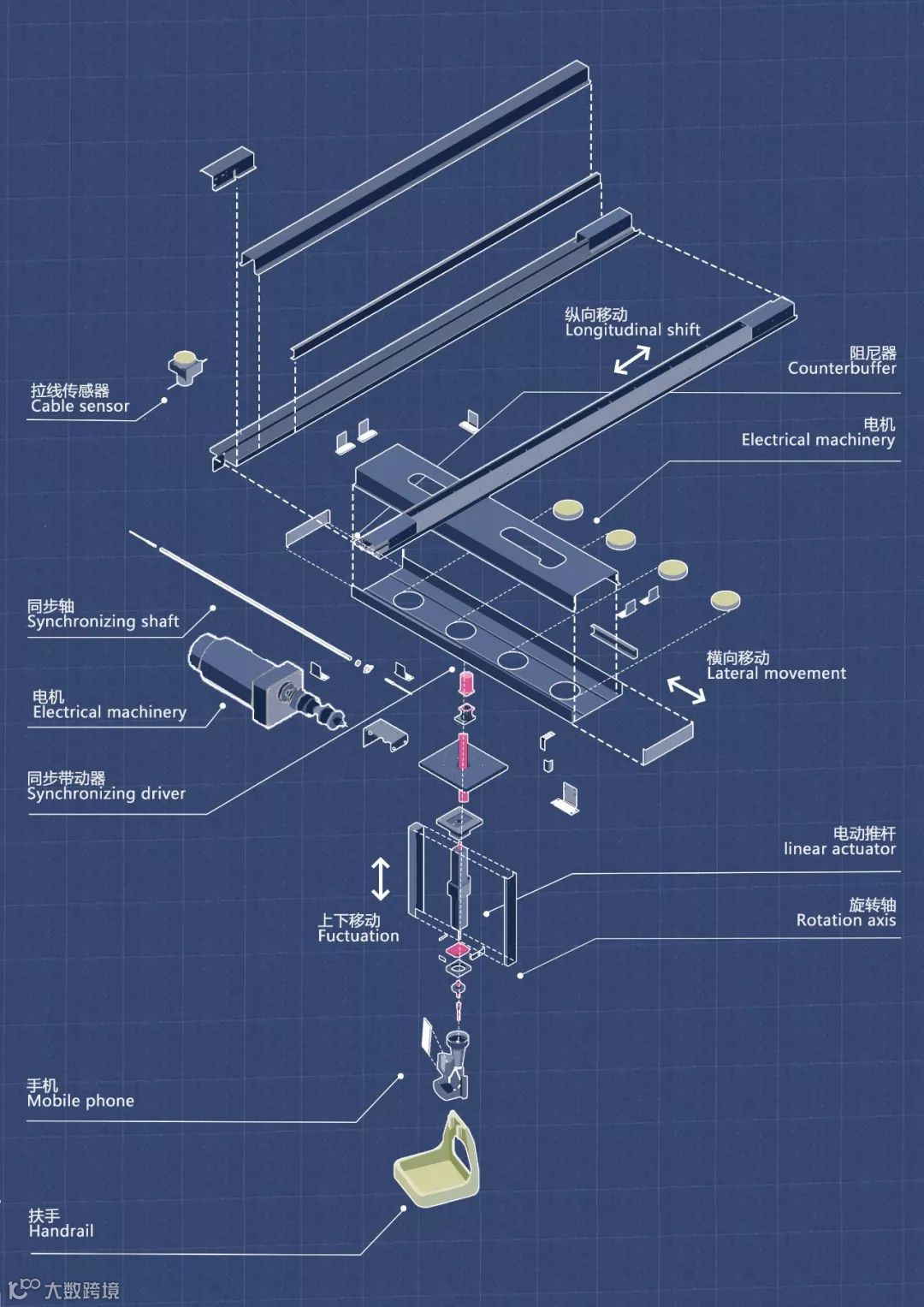 纵向移动
Longitudinal shift

阻尼器
Counterbuffer

拉线传感器
Cable sensor

电机
Electrical machinery

同步轴
Synchronizing shaft

横向移动
Lateral movement

电机
Electrical machinery

同步带动器
Synchronizing driver

电动推杆
linear actuator

旋转轴
Rotation axis

上下移动
Fuctuation

手机
Mobile phone

扶手
Handrail

大数跨境