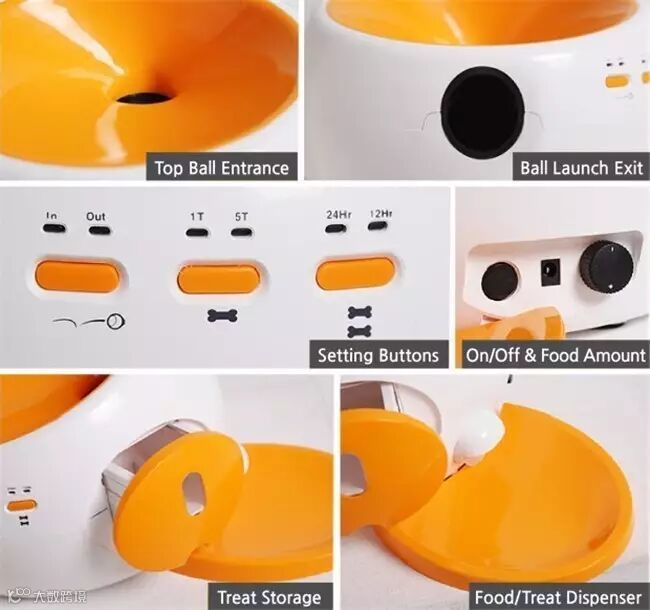 Top Ball Entrance

Ball Launch Exit

In Out

1T 5T

24Hr 12Hr

Setting Buttons

On/Off & Food Amount

Treat Storage

Food/Treat Dispenser

大数跨境