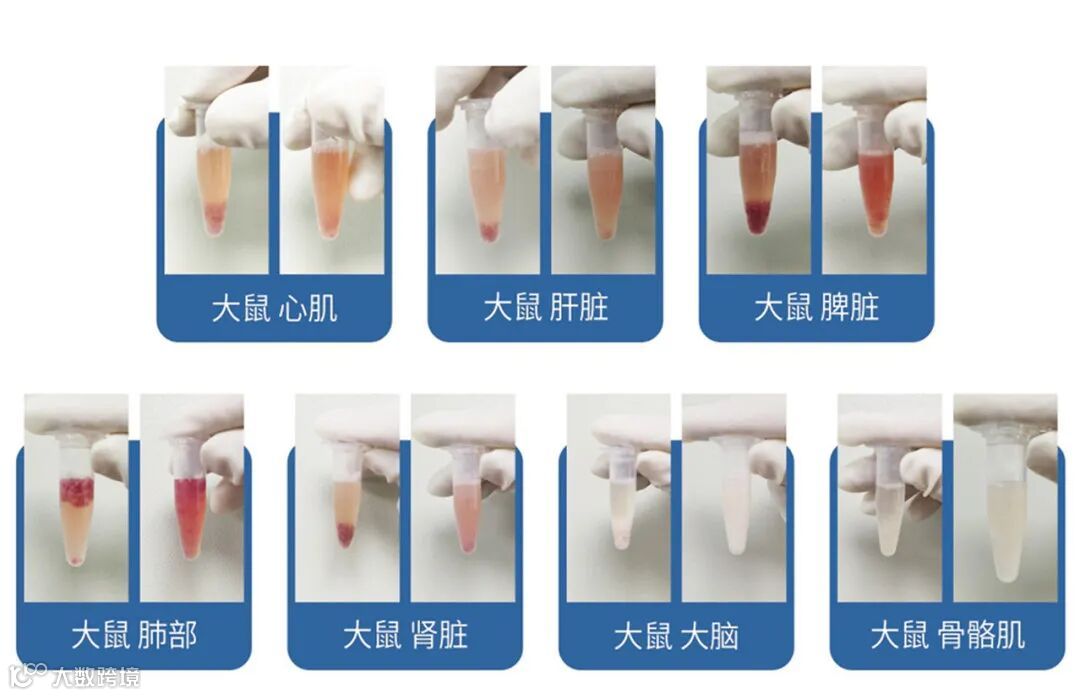 大鼠 心肌

大鼠 肝脏

大鼠 脾脏

大鼠 肺部

大鼠 肾脏

大鼠 大脑

大鼠 骨骼肌

大数跨境