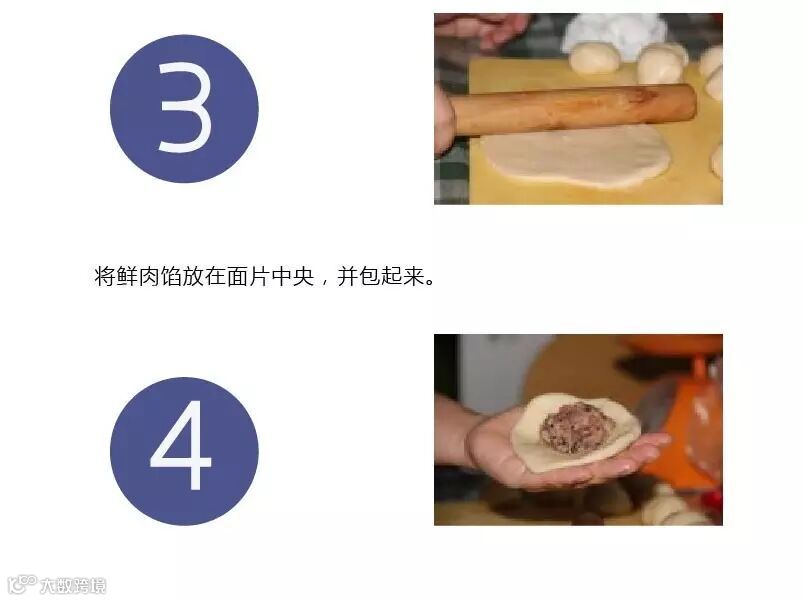 3

将鲜肉馅放在面片中央，并包起来。

4

大数跨境