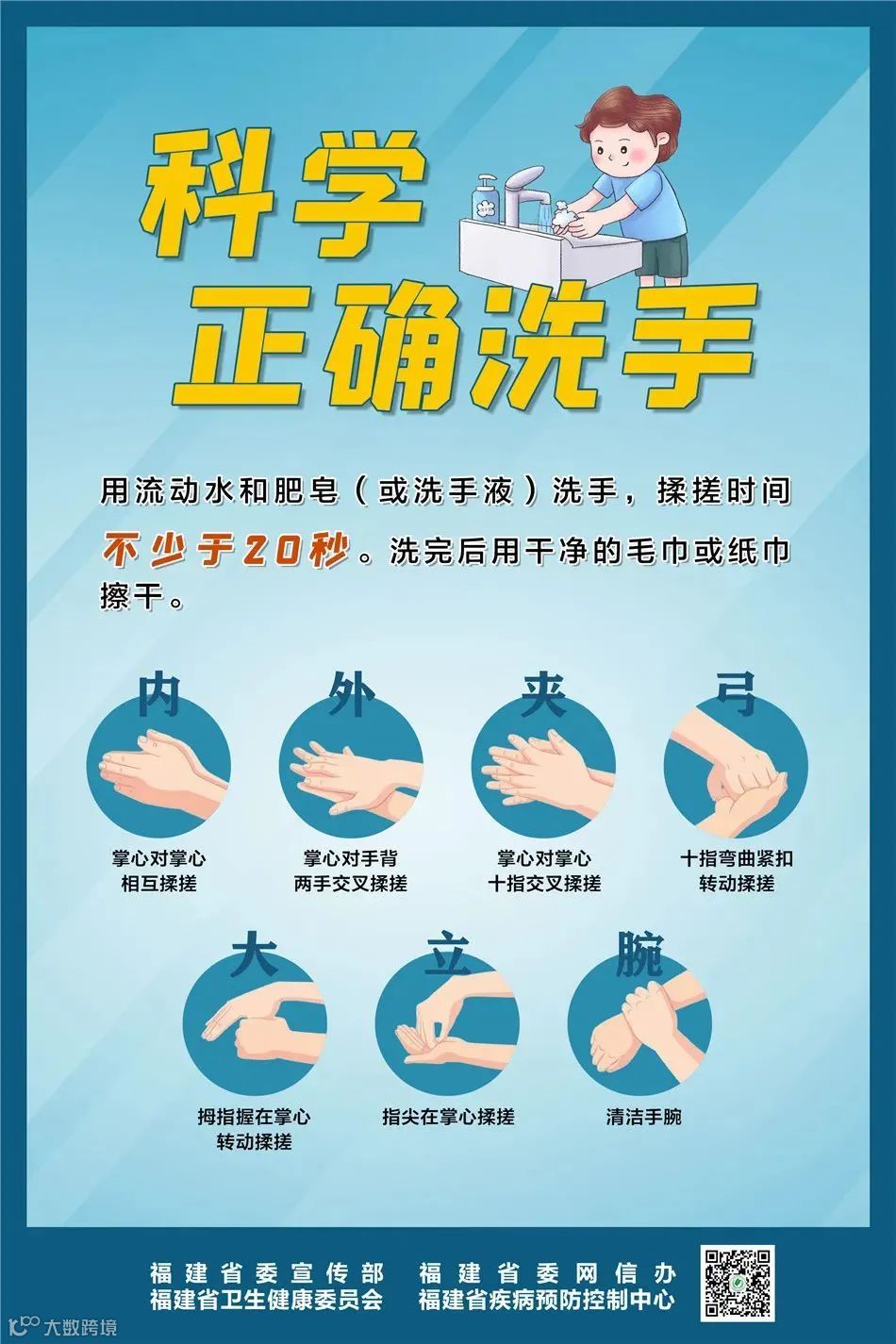 科学
正确洗手

用流动水和肥皂（或洗手液）洗手，揉搓时间不少于20秒。洗完后用干净的毛巾或纸巾擦干。

内
掌心对掌心
相互揉搓

外
掌心对手背
两手交叉揉搓

夹
掌心对掌心
十指交叉揉搓

弓
十指弯曲紧扣
转动揉搓

大
拇指握在掌心
转动揉搓

立
指尖在掌心揉搓

腕
清洁手腕

福建省委宣传部
福建省卫生健康委员会
福建省委网信办
福建省疾病预防控制中心

大数跨境