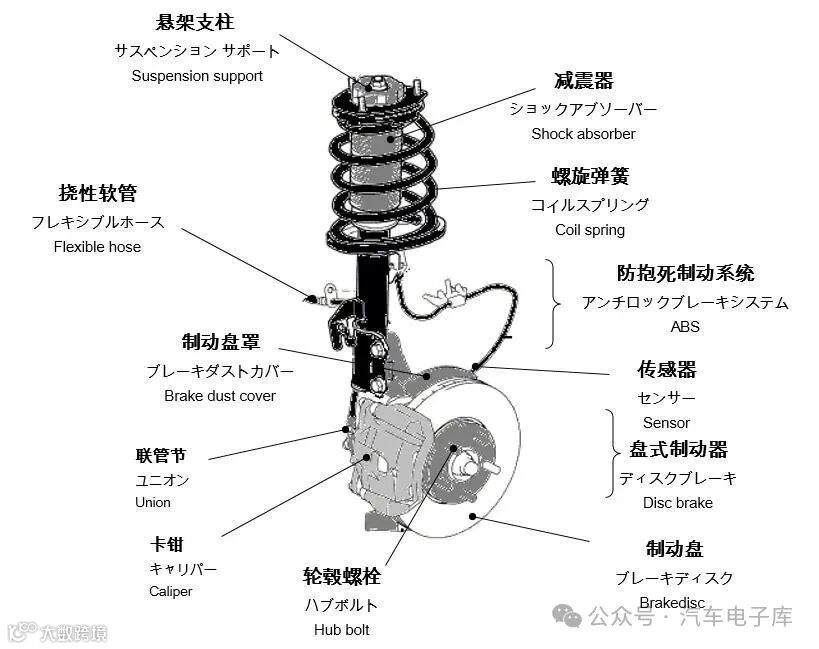 悬架支柱
サスペンション サポート
Suspension support

减震器
ショックアブソーバー
Shock absorber

螺旋弹簧
コイルスプリング
Coil spring

挠性软管
フレキシブルホース
Flexible hose

防抱死制动系统
アンチロックブレーキシステム
ABS

制动盘罩
ブレーキダストカバー
Brake dust cover

传感器
センサー
Sensor

盘式制动器
ディスクブレーキ
Disc brake

联管节
ユニオン
Union

卡钳
キャリパー
Caliper

轮毂螺栓
ハブボルト
Hub bolt

制动盘
ブレーキディスク
Brakedisc

大数跨境

公众号 · 汽车电子库