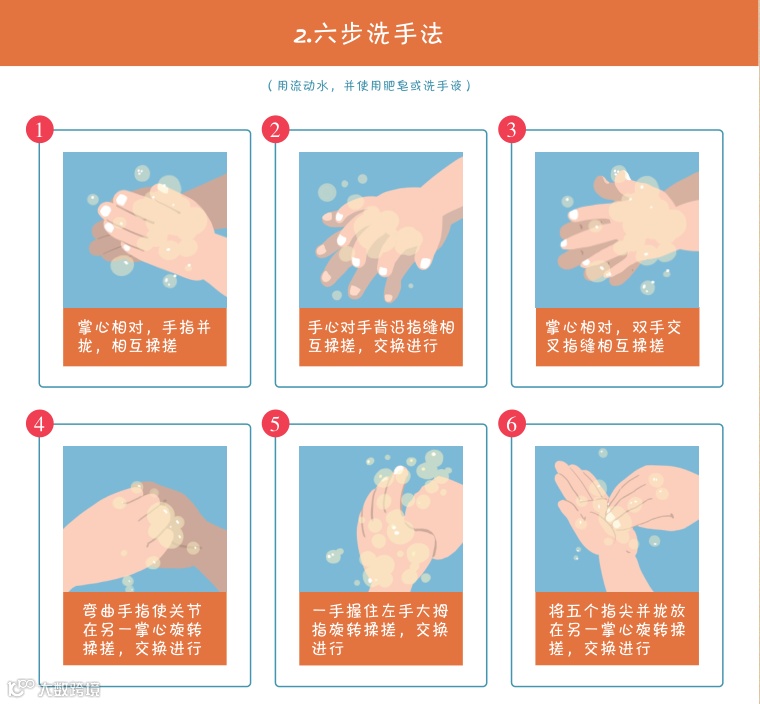 2.六步洗手法

（用流动水，并使用肥皂或洗手液）

1
掌心相对，手指并拢，相互揉搓

2
手心对手背沿指缝相互揉搓，交换进行

3
掌心相对，双手交叉指缝相互揉搓

4
弯曲手指使关节在另一掌心旋转揉搓，交换进行

5
一手握住左手大拇指旋转揉搓，交换进行

6
将五个指尖并拢放在另一掌心旋转揉搓，交换进行

大数跨境