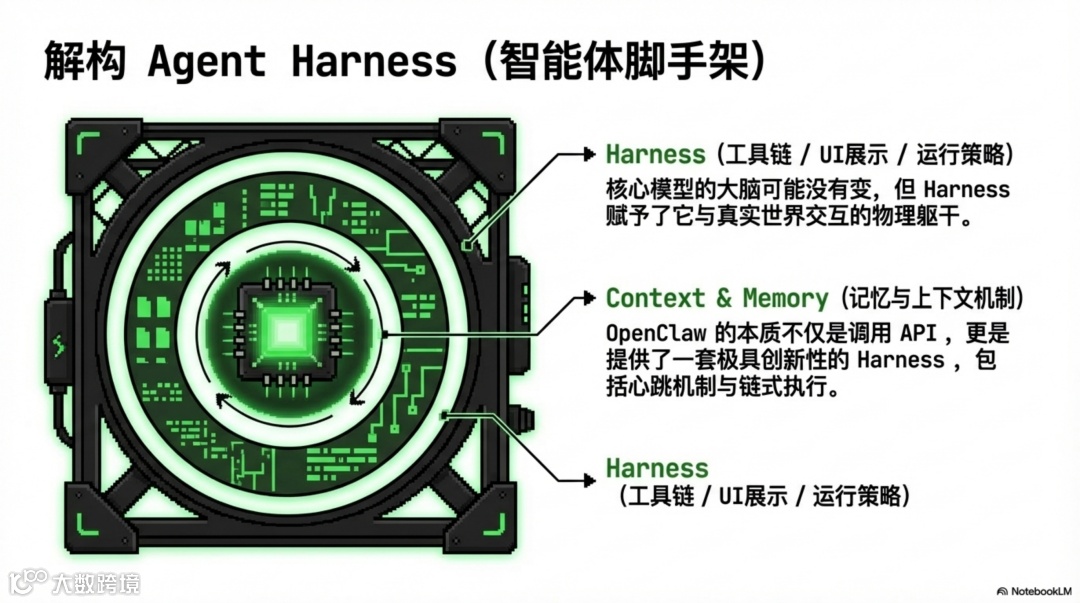 解构 Agent Harness (智能体脚手架)

Harness (工具链 / UI展示 / 运行策略)
核心模型的大脑可能没有变，但 Harness 赋予了它与真实世界交互的物理躯干。

Context & Memory (记忆与上下文机制)
OpenClaw 的本质不仅是调用 API ，更是提供了一套极具创新性的 Harness ，包括心跳机制与链式执行。

Harness
(工具链 / UI展示 / 运行策略)

大数跨境

NotebookLM