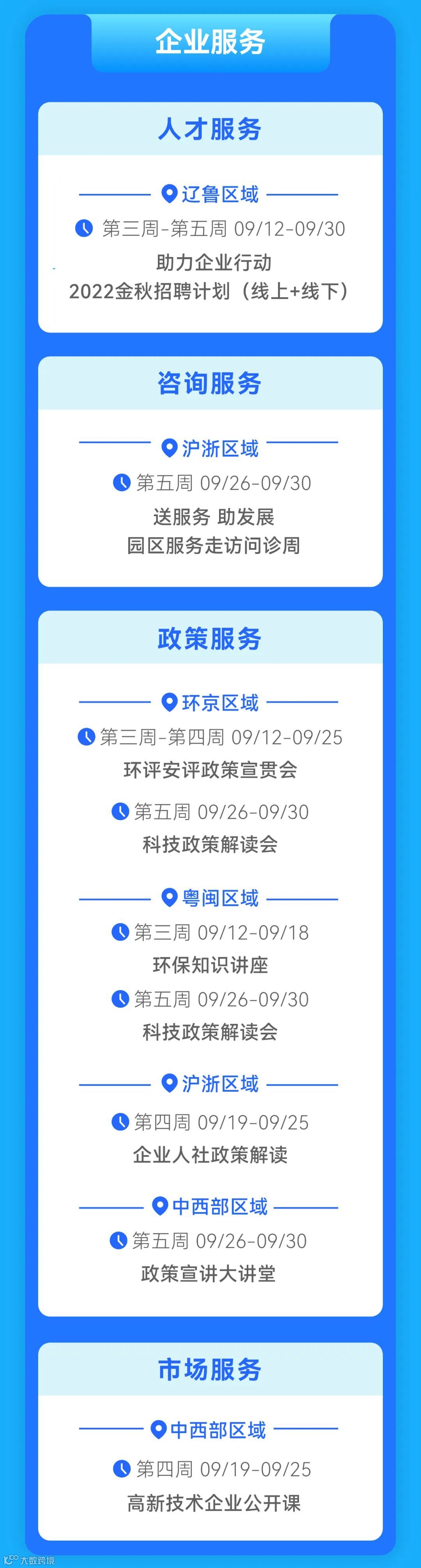 企业服务

人才服务

辽鲁区域

第三周-第五周 09/12-09/30

助力企业行动

2022金秋招聘计划（线上+线下）

咨询服务

沪浙区域

第五周 09/26-09/30

送服务 助发展

园区服务走访问诊周

政策服务

环京区域

第三周-第四周 09/12-09/25

环评安评政策宣贯会

第五周 09/26-09/30

科技政策解读会

粤闽区域

第三周 09/12-09/18

环保知识讲座

第五周 09/26-09/30

科技政策解读会

沪浙区域

第四周 09/19-09/25

企业人社政策解读

中西部区域

第五周 09/26-09/30

政策宣讲大讲堂

市场服务

中西部区域

第四周 09/19-09/25

高新技术企业公开课

大数跨境