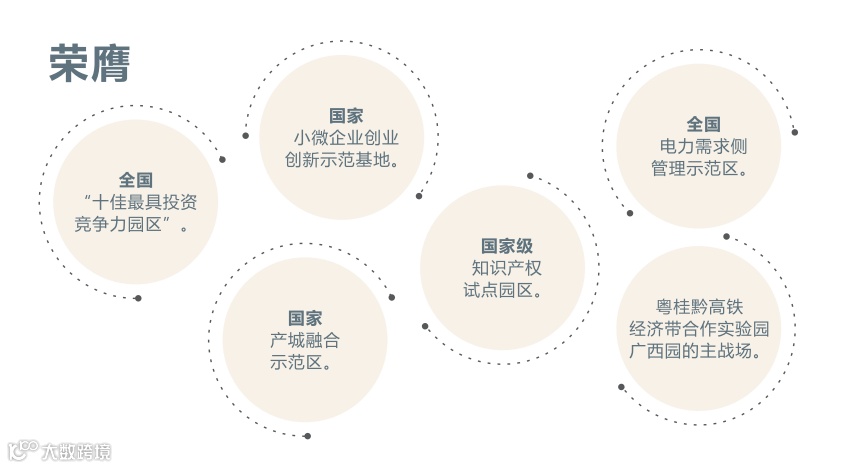 荣膺

全国
“十佳最具投资竞争力园区”。

国家
小微企业创业创新示范基地。

国家
产城融合示范区。

国家级
知识产权试点园区。

全国
电力需求侧管理示范区。

粤桂黔高铁经济带合作实验园广西园的主战场。

大数跨境