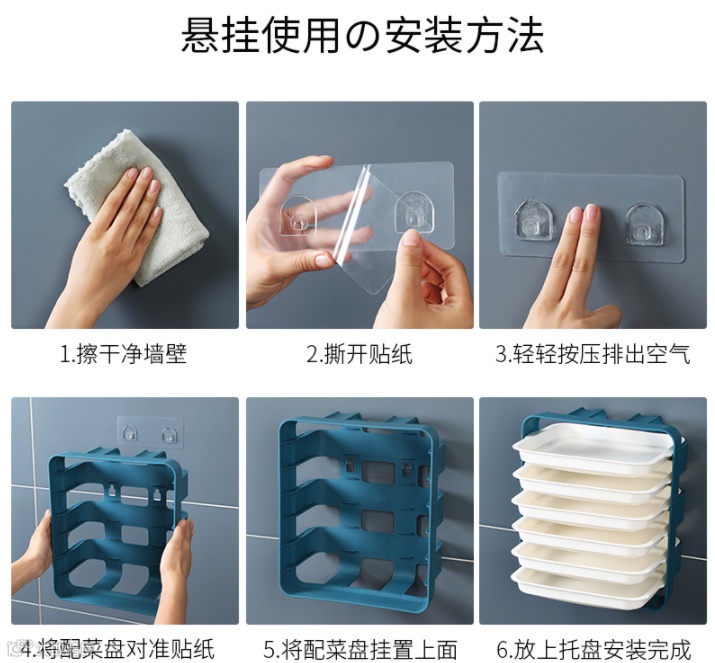 悬挂使用の安装方法

1.擦干净墙壁

2.撕开贴纸

3.轻轻按压排出空气

4.将配菜盘对准贴纸

5.将配菜盘挂置上面

6.放上托盘安装完成