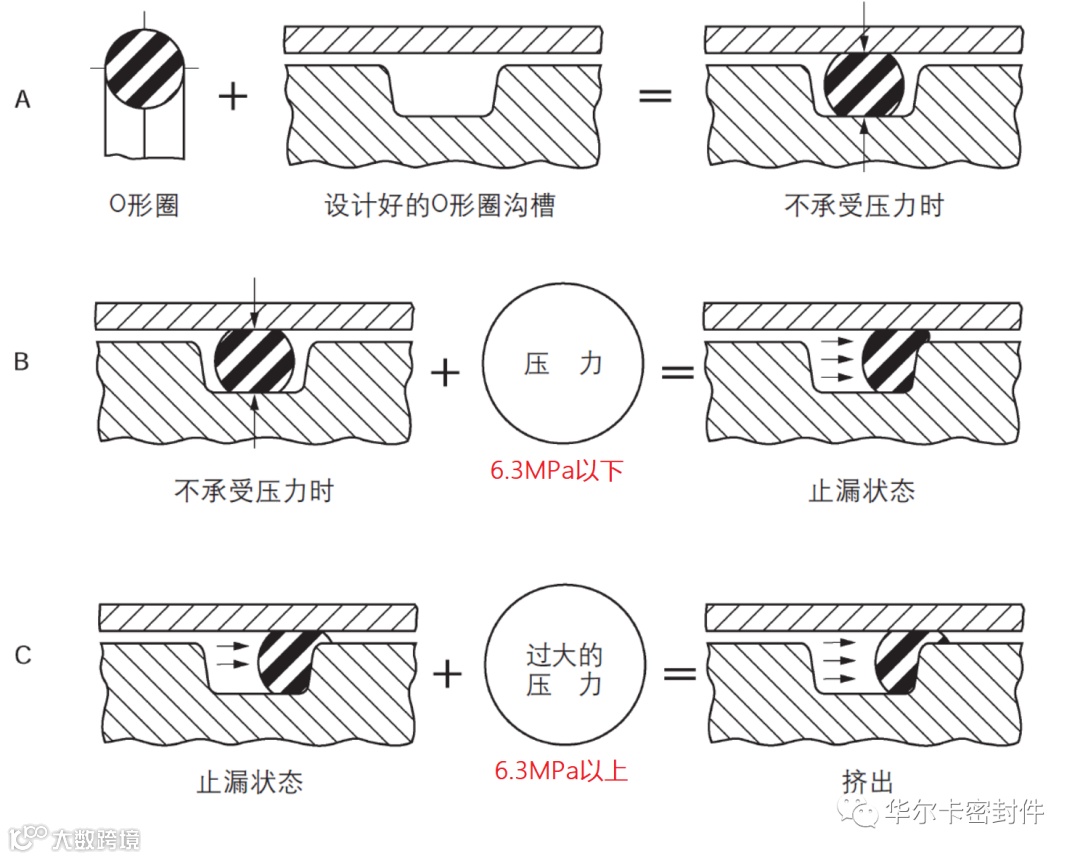 A

+

=

O形圈

设计好的O形圈沟槽

不承受压力时

B

+

压 力

=

不承受压力时

6.3MPa以下

止漏状态

C

+

过大的
压 力

=

止漏状态

6.3MPa以上

挤出

华尔卡密封件

大数跨境