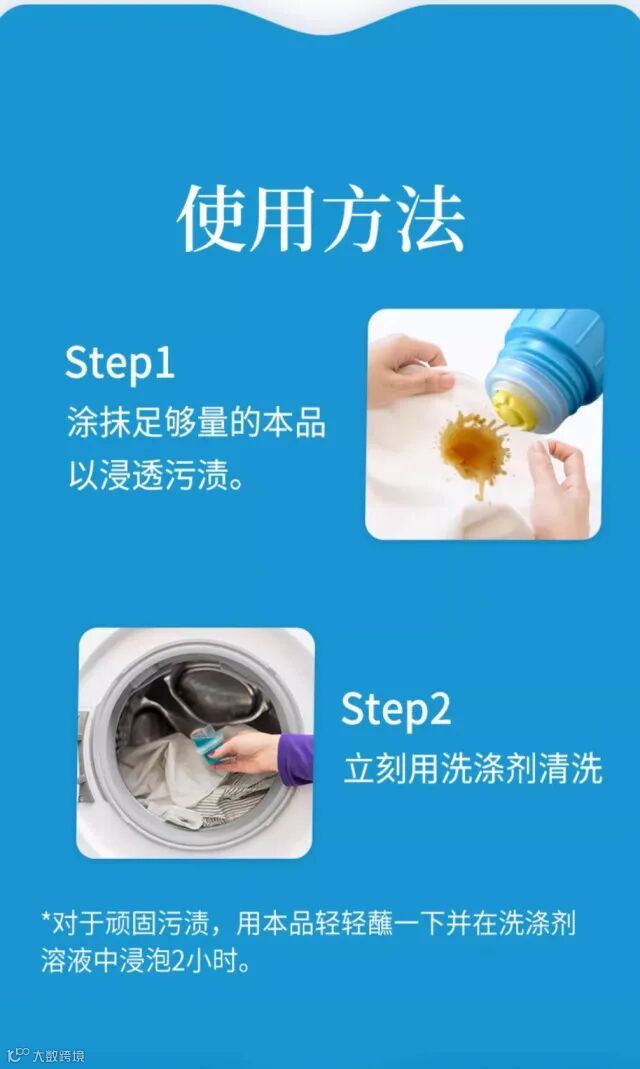 使用方法

Step1
涂抹足够量的本品以浸透污渍。

Step2
立刻用洗涤剂清洗

*对于顽固污渍，用本品轻轻蘸一下并在洗涤剂溶液中浸泡2小时。

大数跨境