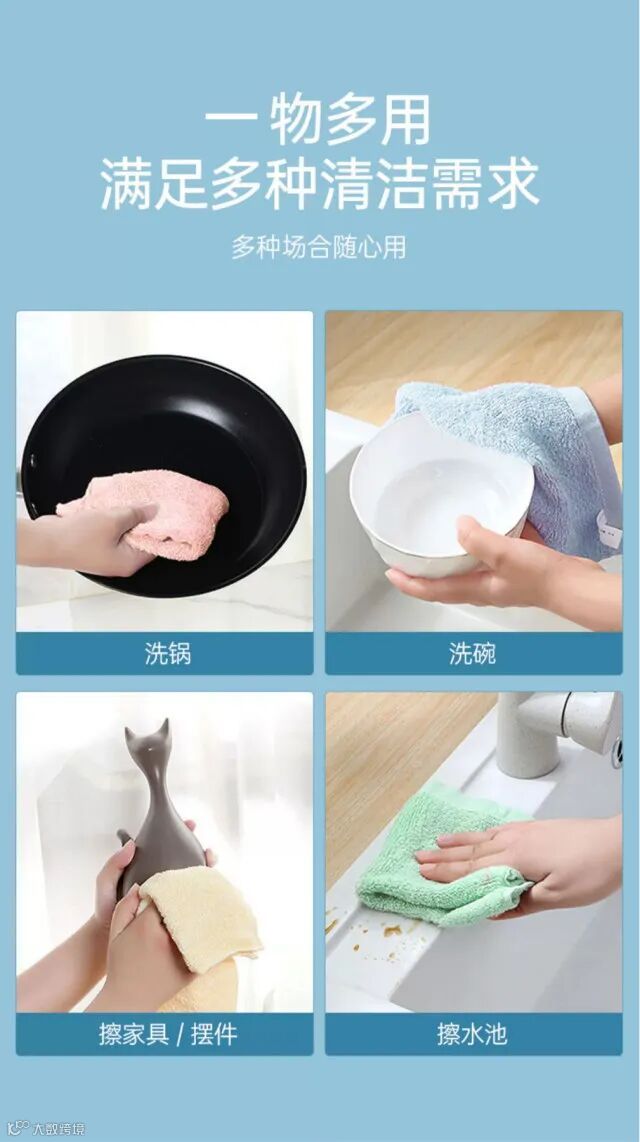 一物多用
满足多种清洁需求

多种场合随心用

洗锅

洗碗

擦家具 / 摆件

擦水池

大数跨境