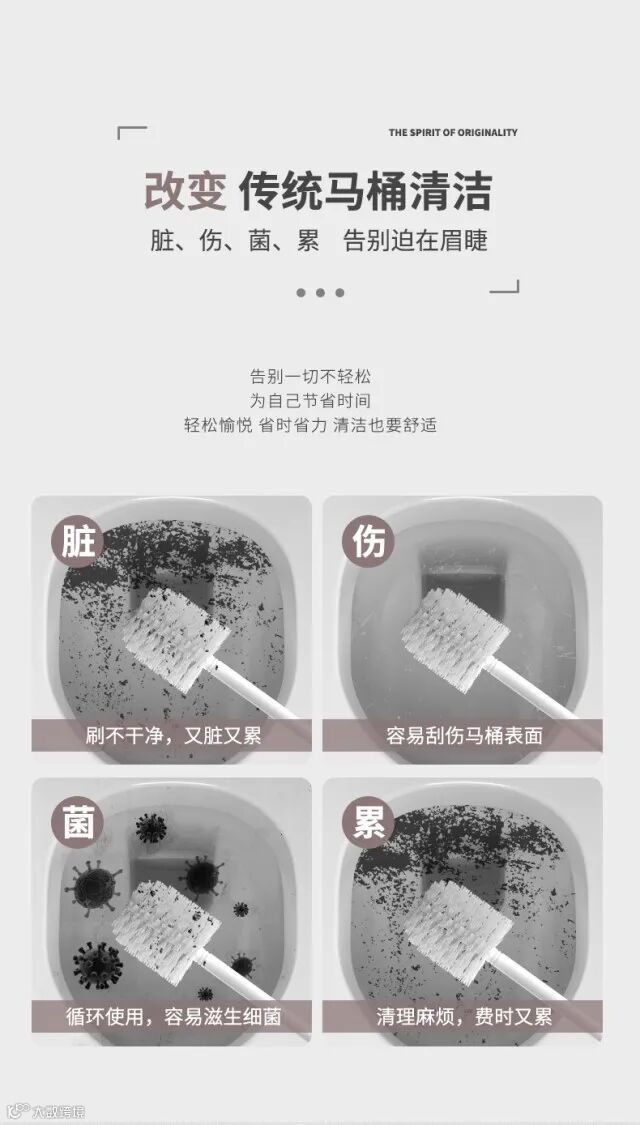 THE SPIRIT OF ORIGINALITY

改变 传统马桶清洁

脏、伤、菌、累 告别迫在眉睫

告别一切不轻松
为自己节省时间
轻松愉悦 省时省力 清洁也要舒适

脏
刷不干净，又脏又累

伤
容易刮伤马桶表面

菌
循环使用，容易滋生细菌

累
清理麻烦，费时又累

大数跨境