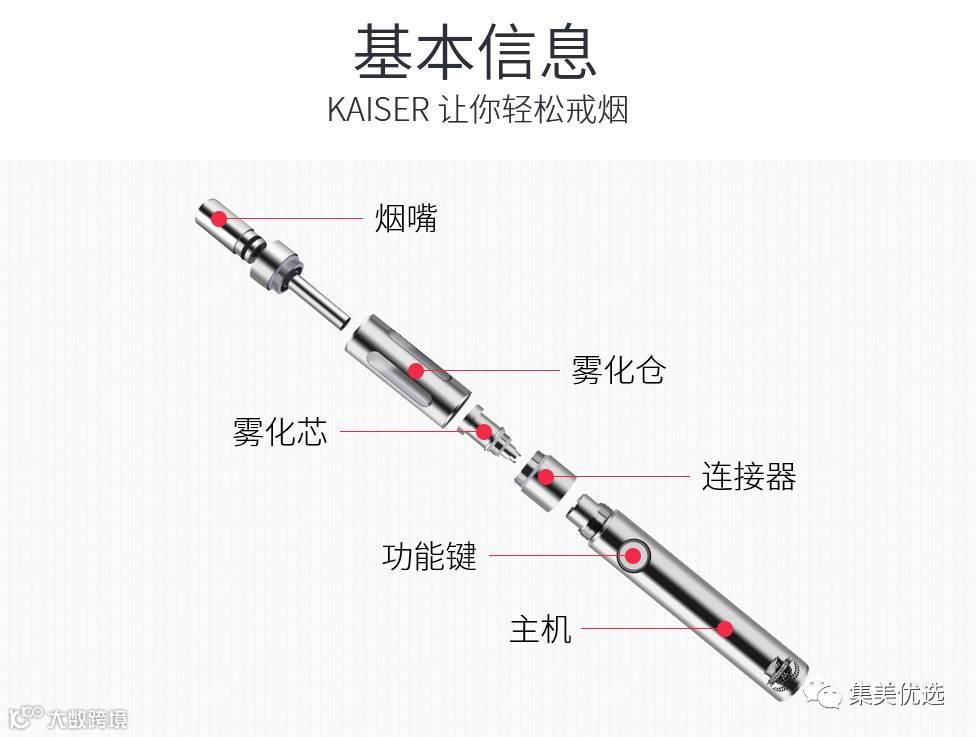 基本信息
KAISER 让你轻松戒烟

烟嘴

雾化仓

雾化芯

连接器

功能键

主机

集美优选

大数跨境