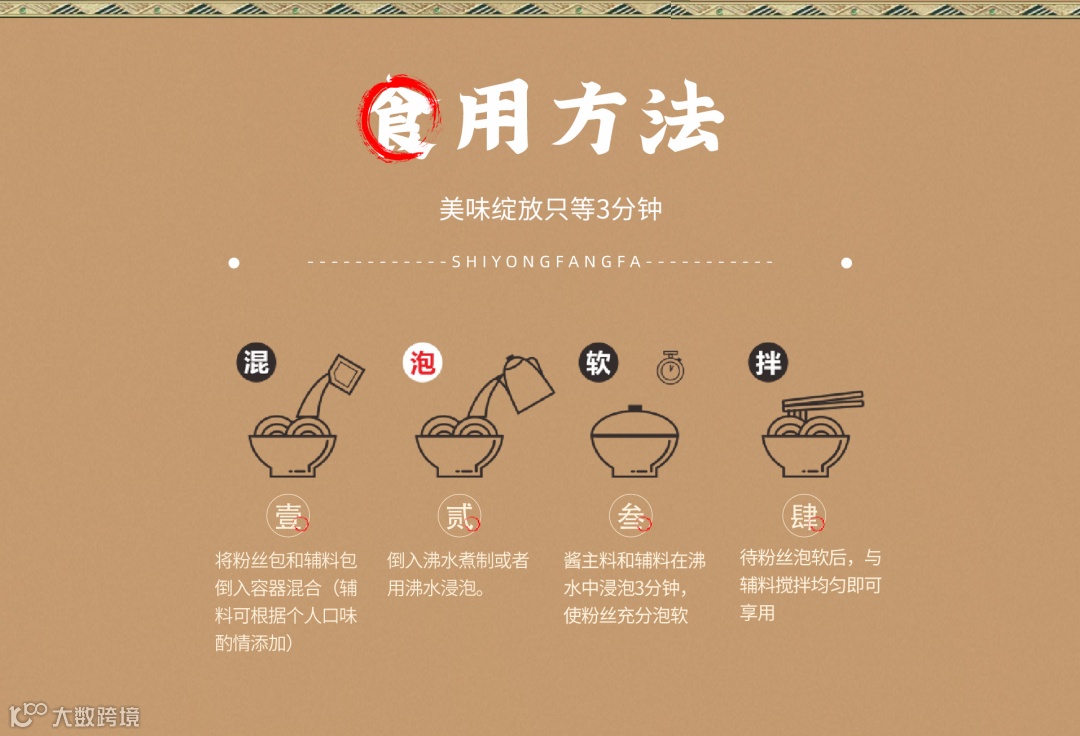 食用方法

美味绽放只等3分钟

------------SHIYONGFANGFA-----------

混

壹

将粉丝包和辅料包倒入容器混合（辅料可根据个人口味酌情添加）

泡

贰

倒入沸水煮制或者用沸水浸泡。

软

叁

酱主料和辅料在沸水中浸泡3分钟，使粉丝充分泡软

拌

肆

待粉丝泡软后，与辅料搅拌均匀即可享用

大数跨境