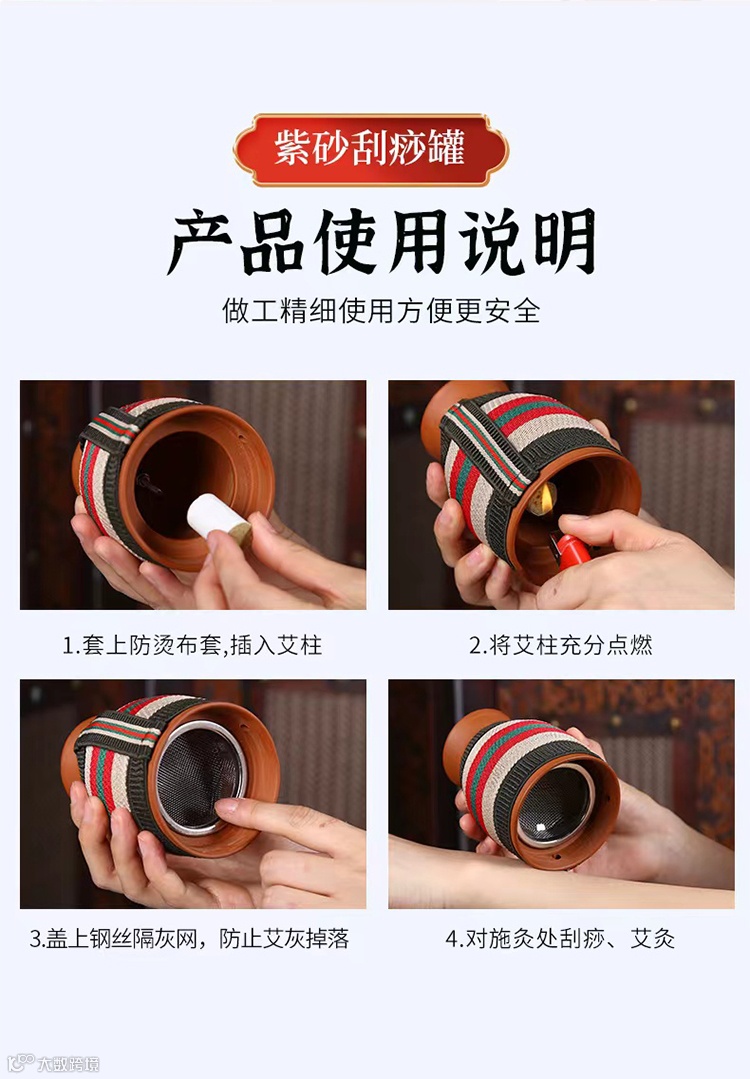 紫砂刮痧罐

产品使用说明

做工精细使用方便更安全

1.套上防烫布套,插入艾柱

2.将艾柱充分点燃

3.盖上钢丝隔灰网，防止艾灰掉落

4.对施灸处刮痧、艾灸

大数跨境