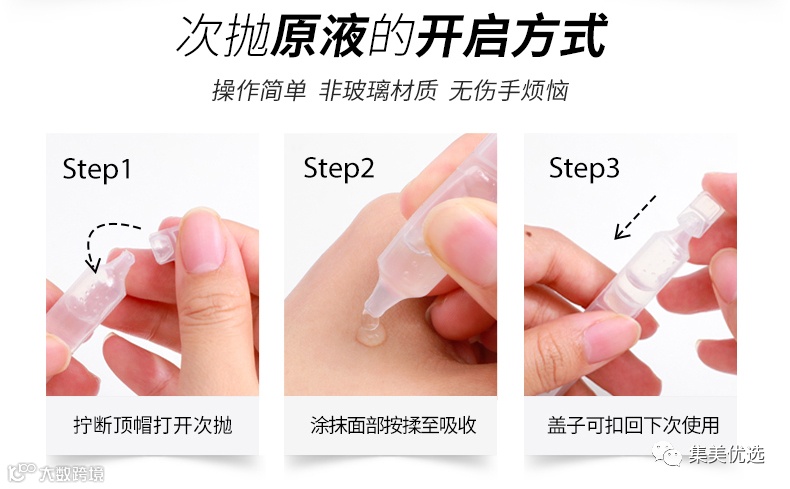 次抛原液的开启方式

操作简单 非玻璃材质 无伤手烦恼

Step1

拧断顶帽打开次抛

Step2

涂抹面部按揉至吸收

Step3

盖子可扣回下次使用

大数跨境

集美优选