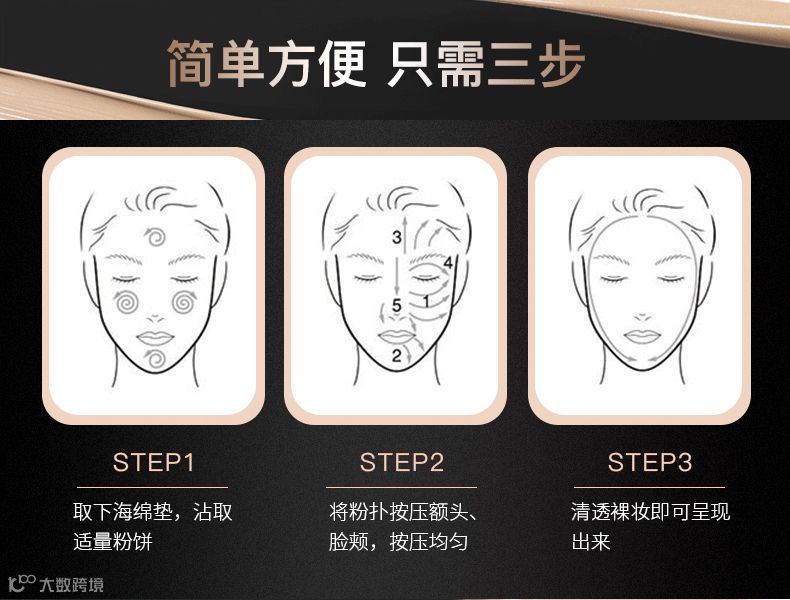 简单方便 只需三步

3
4
5
1
2

STEP1
取下海绵垫，沾取适量粉饼

STEP2
将粉扑按压额头、脸颊，按压均匀

STEP3
清透裸妆即可呈现出来

大数跨境