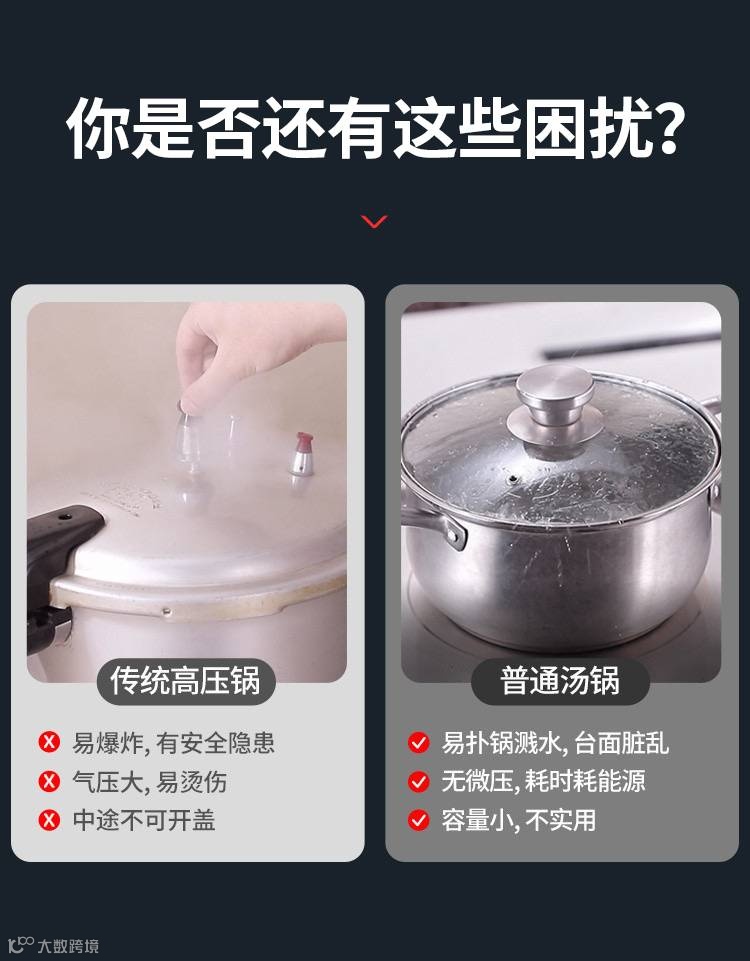 你是否还有这些困扰?

传统高压锅

易爆炸, 有安全隐患

气压大, 易烫伤

中途不可开盖

普通汤锅

易扑锅溅水, 台面脏乱

无微压, 耗时耗能源

容量小, 不实用

大数跨境