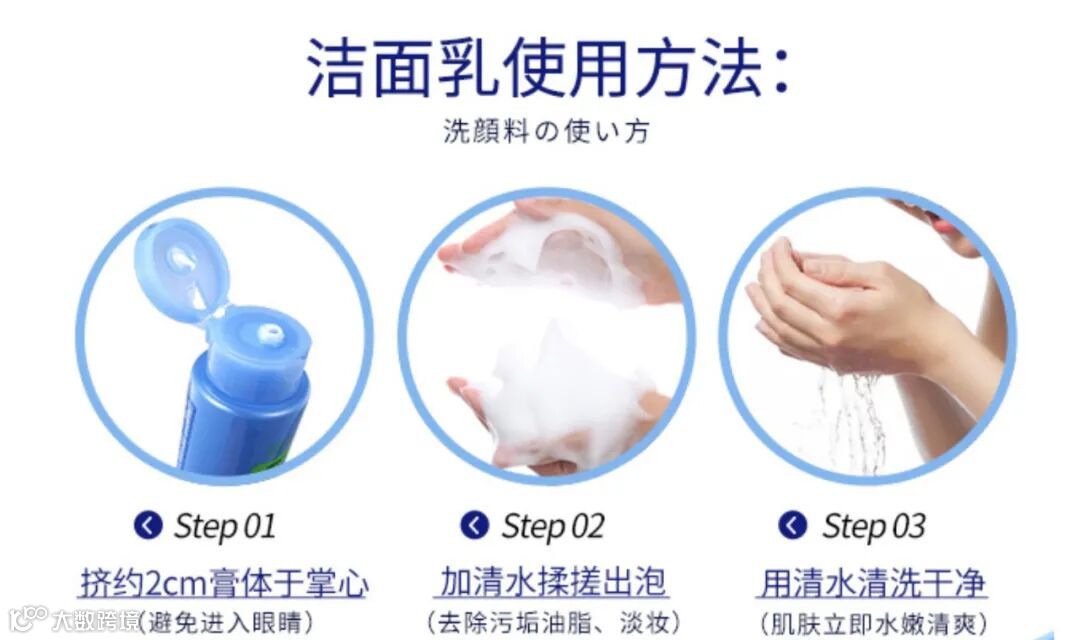 洁面乳使用方法:
洗顔料の使い方

Step 01
挤约2cm膏体于掌心
(避免进入眼睛)

Step 02
加清水揉搓出泡
(去除污垢油脂、淡妆)

Step 03
用清水清洗干净
(肌肤立即水嫩清爽)

大数跨境