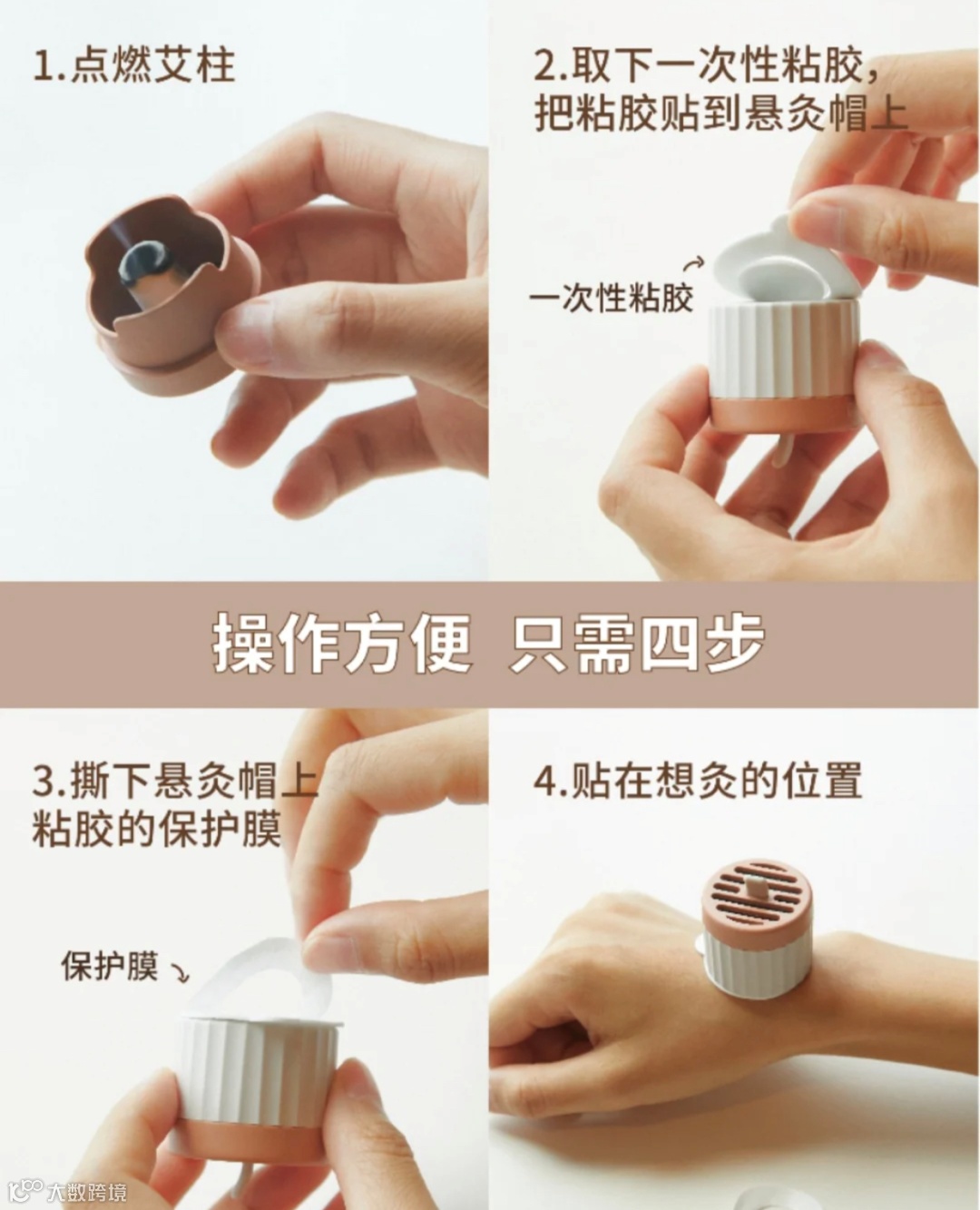 1.点燃艾柱

2.取下一次性粘胶,把粘胶贴到悬灸帽上

一次性粘胶

操作方便 只需四步

3.撕下悬灸帽上粘胶的保护膜

保护膜

4.贴在想灸的位置

大数跨境