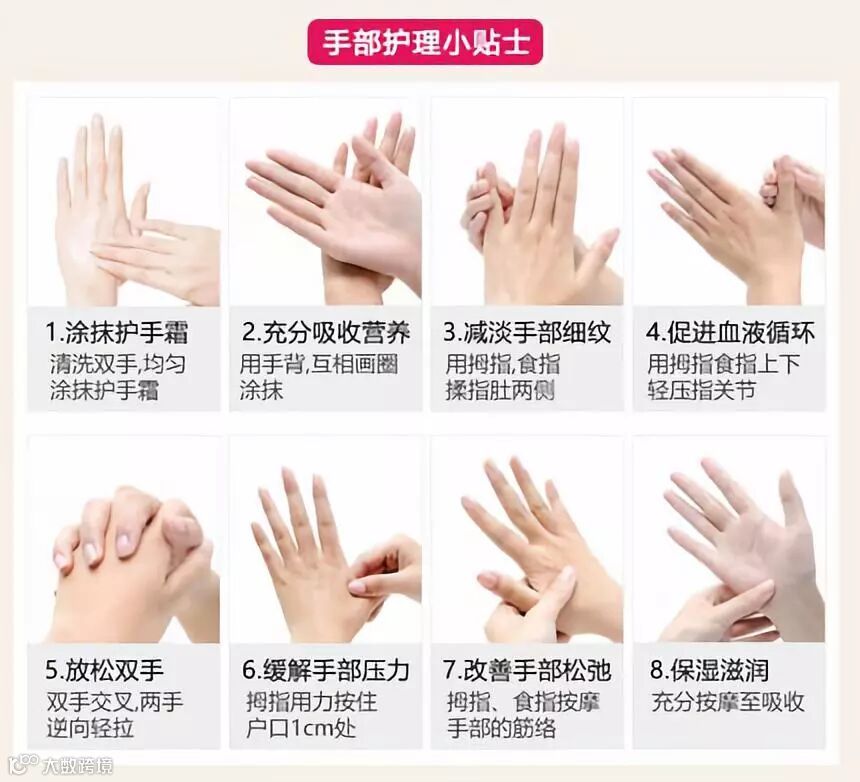 手部护理小贴士

1.涂抹护手霜
清洗双手,均匀涂抹护手霜

2.充分吸收营养
用手背,互相画圈涂抹

3.减淡手部细纹
用拇指,食指揉指肚两侧

4.促进血液循环
用拇指食指上下轻压指关节

5.放松双手
双手交叉,两手逆向轻拉

6.缓解手部压力
拇指用力按住户口1cm处

7.改善手部松弛
拇指、食指按摩手部的筋络

8.保湿滋润
充分按摩至吸收

大数跨境