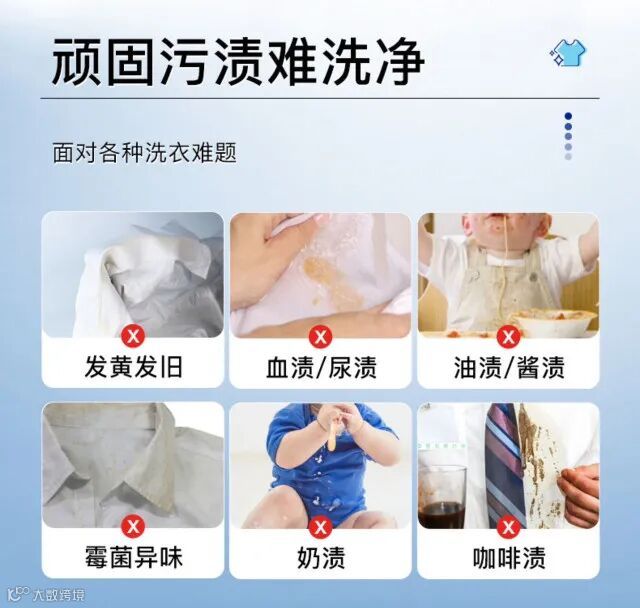 顽固污渍难洗净

面对各种洗衣难题

发黄发旧

血渍/尿渍

油渍/酱渍

霉菌异味

奶渍

咖啡渍

大数跨境