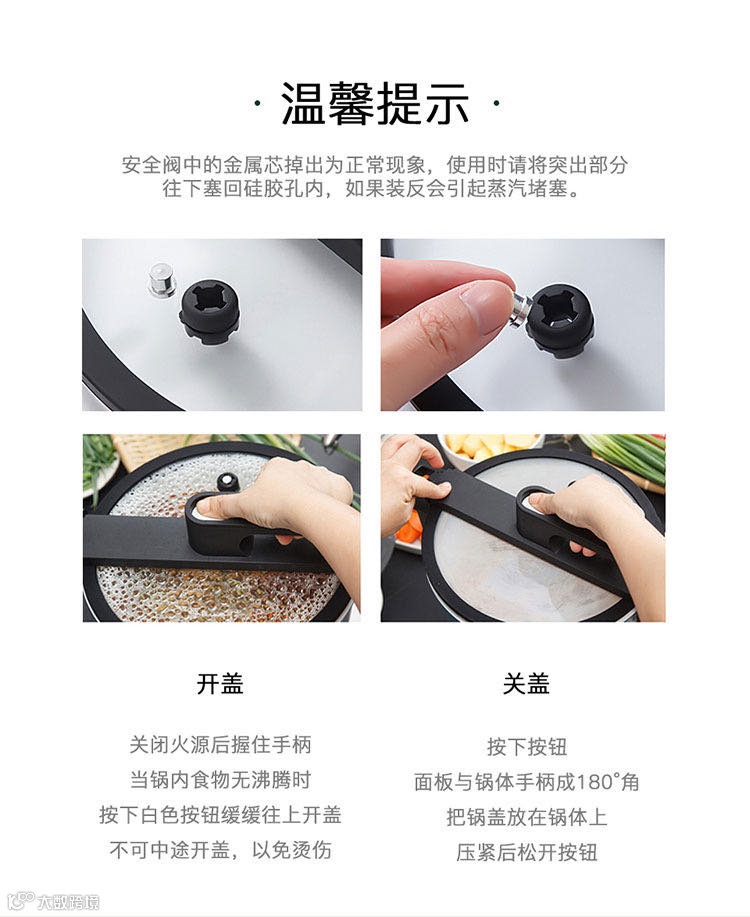 · 温馨提示 ·

安全阀中的金属芯掉出为正常现象，使用时请将突出部分往下塞回硅胶孔内，如果装反会引起蒸汽堵塞。

开盖

关闭火源后握住手柄
当锅内食物无沸腾时
按下白色按钮缓缓往上开盖
不可中途开盖，以免烫伤

关盖

按下按钮
面板与锅体手柄成180°角
把锅盖放在锅体上
压紧后松开按钮

大数跨境