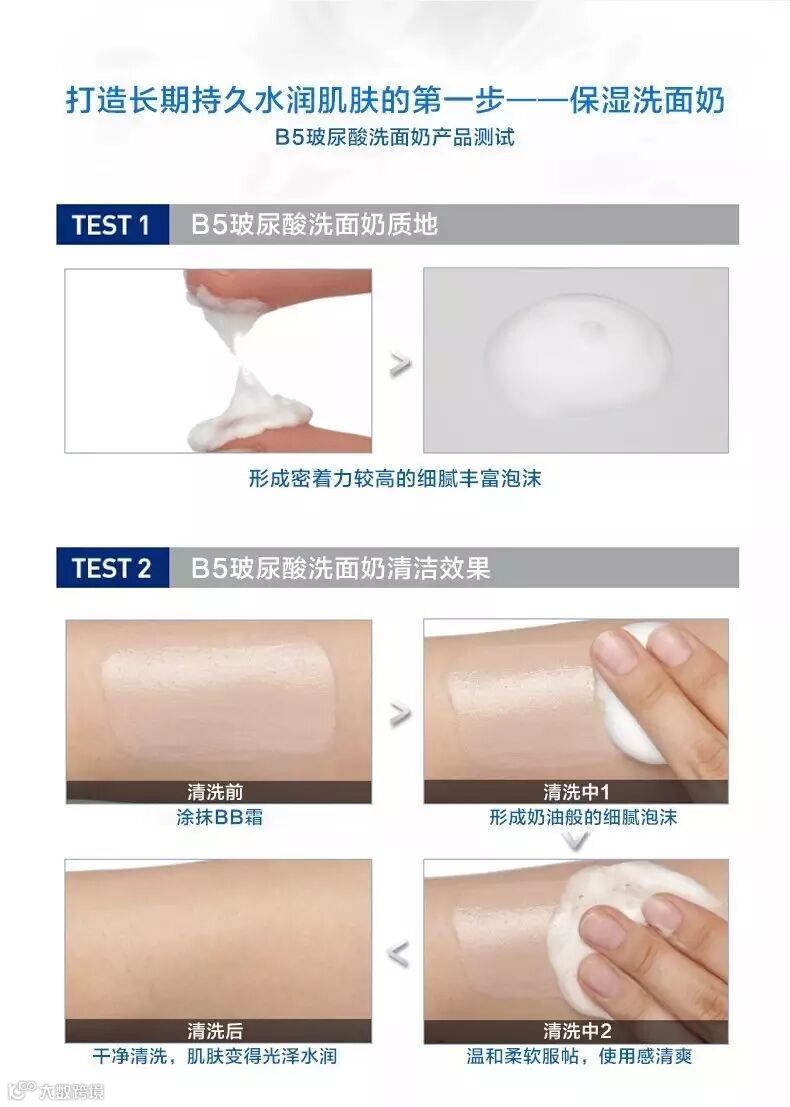 打造长期持久水润肌肤的第一步——保湿洗面奶

B5玻尿酸洗面奶产品测试

TEST 1 B5玻尿酸洗面奶质地

形成密着力较高的细腻丰富泡沫

TEST 2 B5玻尿酸洗面奶清洁效果

清洗前
涂抹BB霜

清洗中1
形成奶油般的细腻泡沫

清洗中2
温和柔软服帖，使用感清爽

清洗后
干净清洗，肌肤变得光泽水润

大数跨境