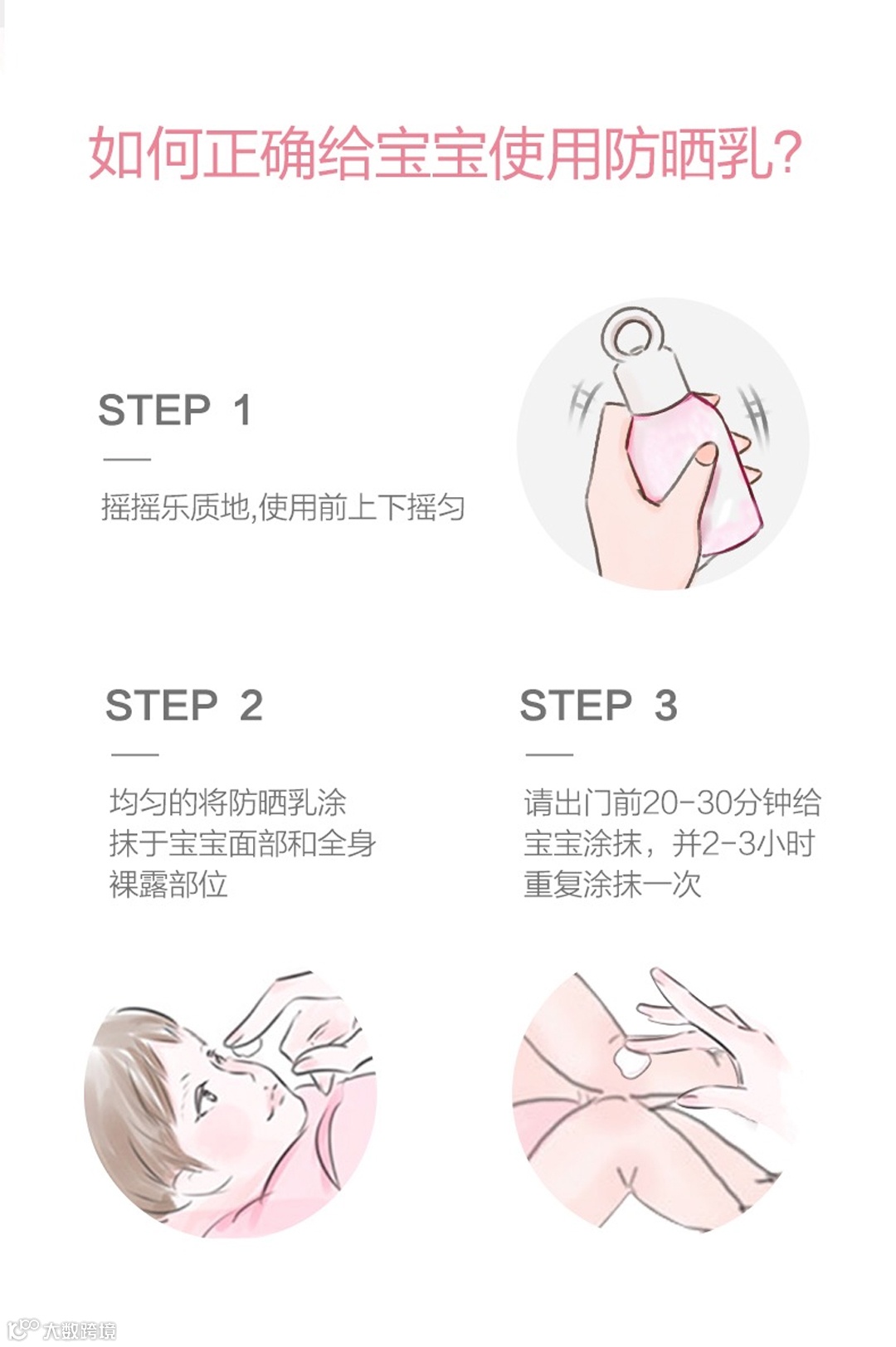 如何正确给宝宝使用防晒乳?

STEP 1

摇摇乐质地,使用前上下摇匀

STEP 2

均匀的将防晒乳涂抹于宝宝面部和全身裸露部位

STEP 3

请出门前20-30分钟给宝宝涂抹，并2-3小时重复涂抹一次

大数跨境