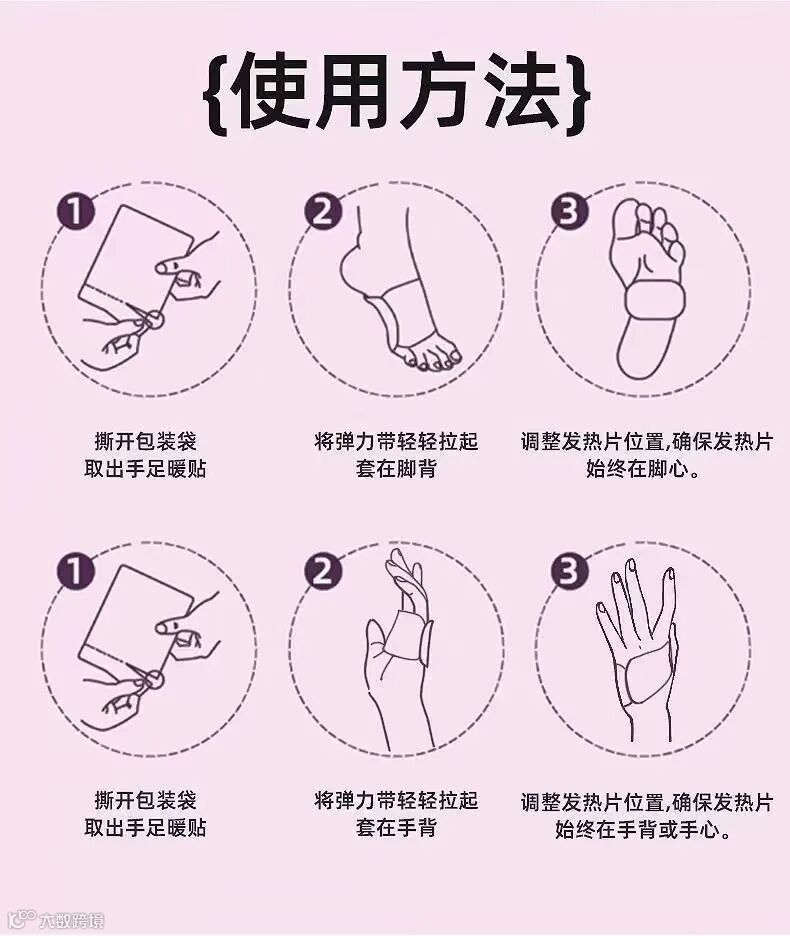 {使用方法}

1

撕开包装袋
取出手足暖贴

2

将弹力带轻轻拉起
套在脚背

3

调整发热片位置,确保发热片
始终在脚心。

1

撕开包装袋
取出手足暖贴

2

将弹力带轻轻拉起
套在手背

3

调整发热片位置,确保发热片
始终在手背或手心。

大数跨境