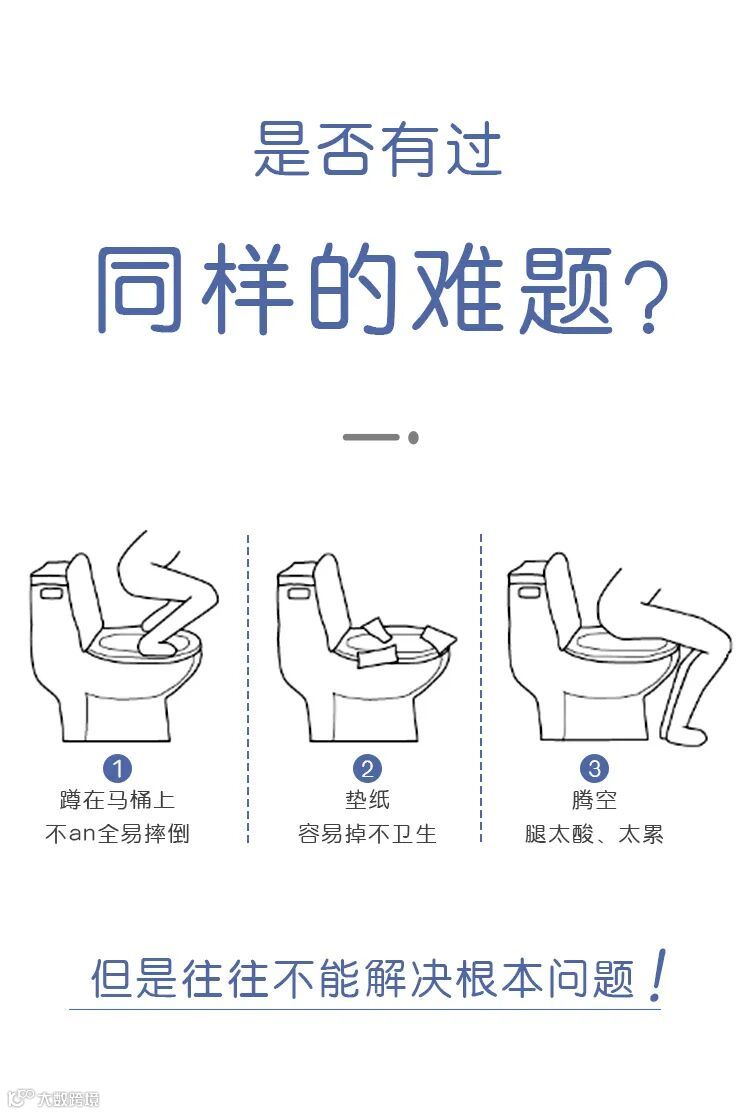 是否有过

同样的难题?

1
蹲在马桶上
不an全易摔倒

2
垫纸
容易掉不卫生

3
腾空
腿太酸、太累

但是往往不能解决根本问题!

大数跨境