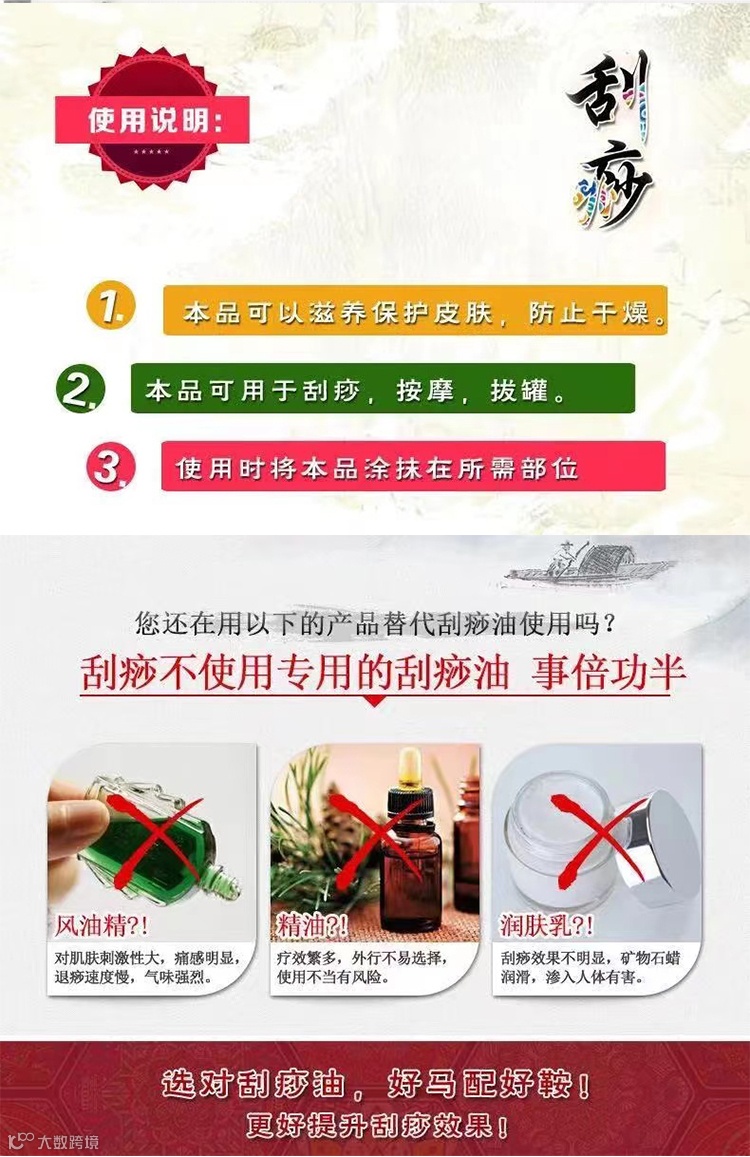 使用说明:

刮痧

1. 本品可以滋养保护皮肤，防止干燥。

2. 本品可用于刮痧，按摩，拔罐。

3. 使用时将本品涂抹在所需部位

您还在用以下的产品替代刮痧油使用吗？

刮痧不使用专用的刮痧油 事倍功半

风油精?!
对肌肤刺激性大，痛感明显，退痧速度慢，气味强烈。

精油?!
疗效繁多，外行不易选择，使用不当有风险。

润肤乳?!
刮痧效果不明显，矿物石蜡润滑，渗入人体有害。

选对刮痧油，好马配好鞍！
更好提升刮痧效果！

大数跨境