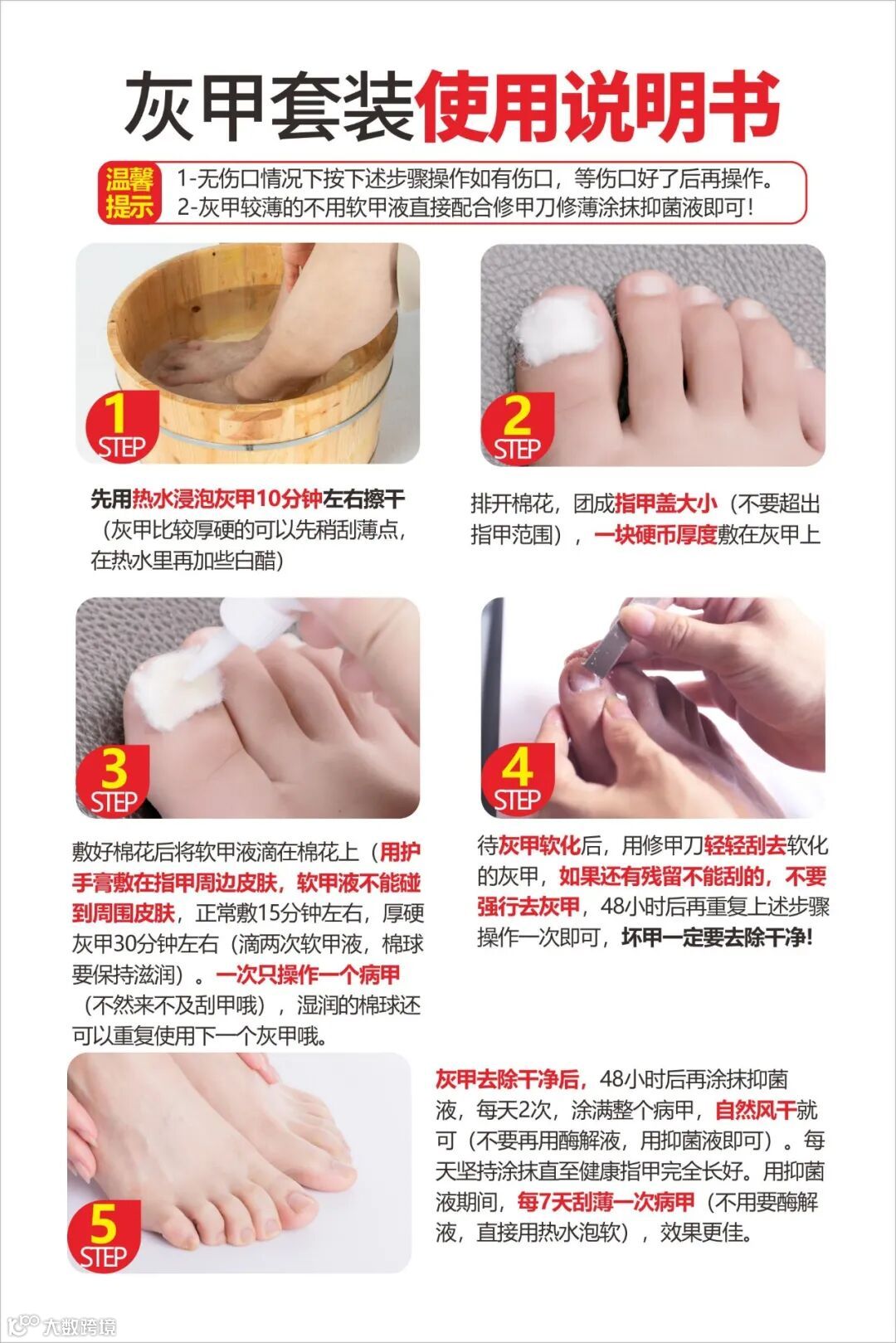 灰甲套装使用说明书

温馨提示
1-无伤口情况下按下述步骤操作如有伤口，等伤口好了后再操作。
2-灰甲较薄的不用软甲液直接配合修甲刀修薄涂抹抑菌液即可！

1 STEP

先用热水浸泡灰甲10分钟左右擦干（灰甲比较厚硬的可以先稍刮薄点，在热水里再加些白醋）

2 STEP

排开棉花，团成指甲盖大小（不要超出指甲范围），一块硬币厚度敷在灰甲上

3 STEP

敷好棉花后将软甲液滴在棉花上（用护手膏敷在指甲周边皮肤，软甲液不能碰到周围皮肤，正常敷15分钟左右，厚硬灰甲30分钟左右（滴两次软甲液，棉球要保持滋润）。一次只操作一个病甲（不然来不及刮甲哦），湿润的棉球还可以重复使用下一个灰甲哦。

4 STEP

待灰甲软化后，用修甲刀轻轻刮去软化的灰甲，如果还有残留不能刮的，不要强行去灰甲，48小时后再重复上述步骤操作一次即可，坏甲一定要去除干净！

5 STEP

灰甲去除干净后，48小时后再涂抹抑菌液，每天2次，涂满整个病甲，自然风干就可（不要再用酶解液，用抑菌液即可）。每天坚持涂抹直至健康指甲完全长好。用抑菌液期间，每7天刮薄一次病甲（不用要酶解液，直接用热水泡软），效果更佳。

大数跨境