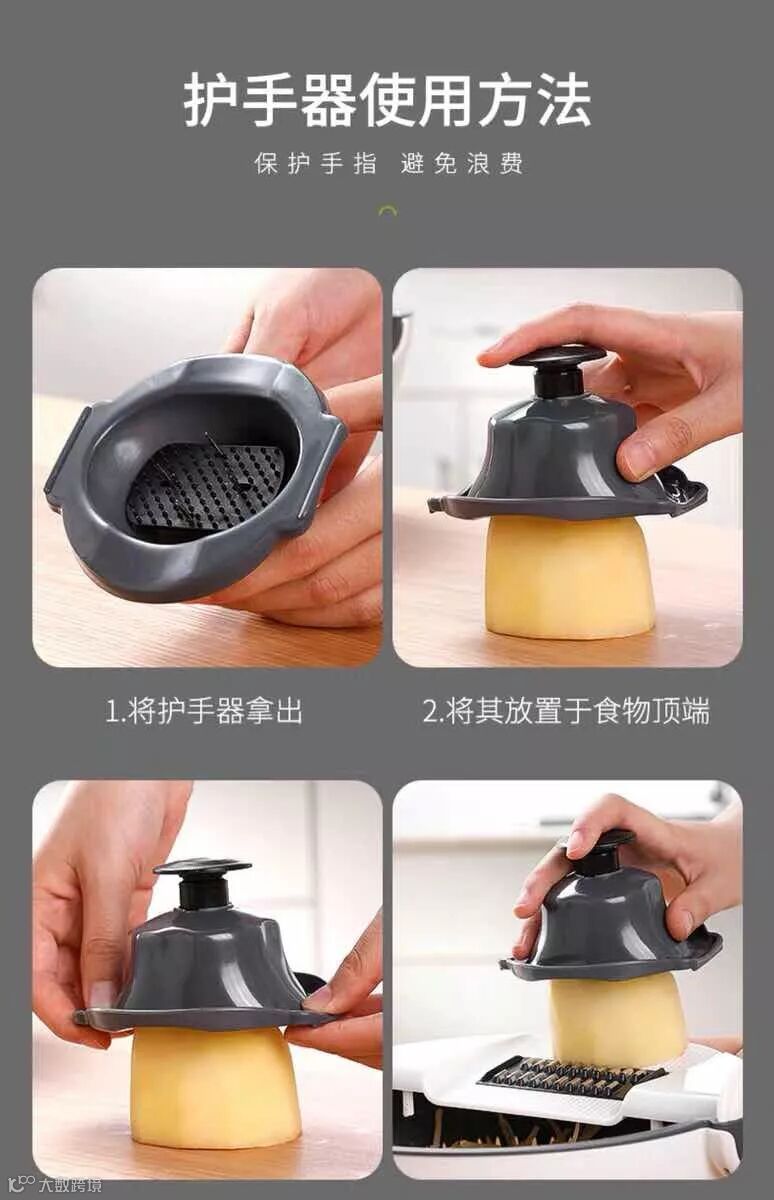 护手器使用方法

保护手指 避免浪费

1.将护手器拿出

2.将其放置于食物顶端

大数跨境