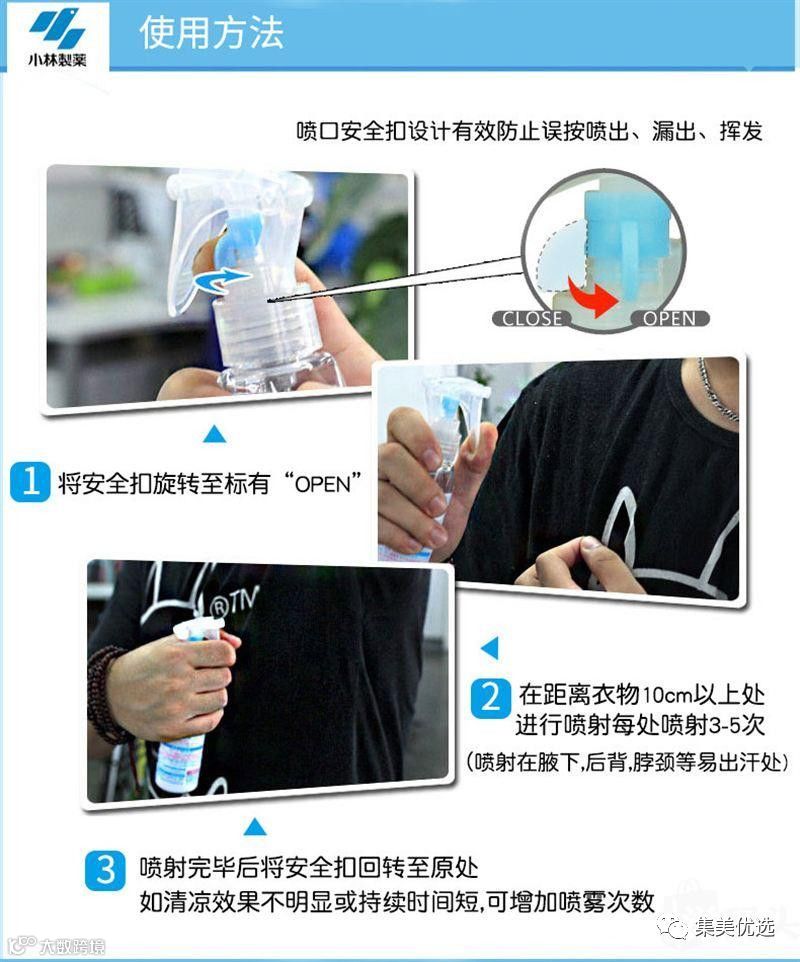 小林製薬

使用方法

喷口安全扣设计有效防止误按喷出、漏出、挥发

CLOSE OPEN

1 将安全扣旋转至标有“OPEN”

2 在距离衣物10cm以上处进行喷射每处喷射3-5次
(喷射在腋下,后背,脖颈等易出汗处)

3 喷射完毕后将安全扣回转至原处
如清凉效果不明显或持续时间短,可增加喷雾次数

集美优选

大数跨境