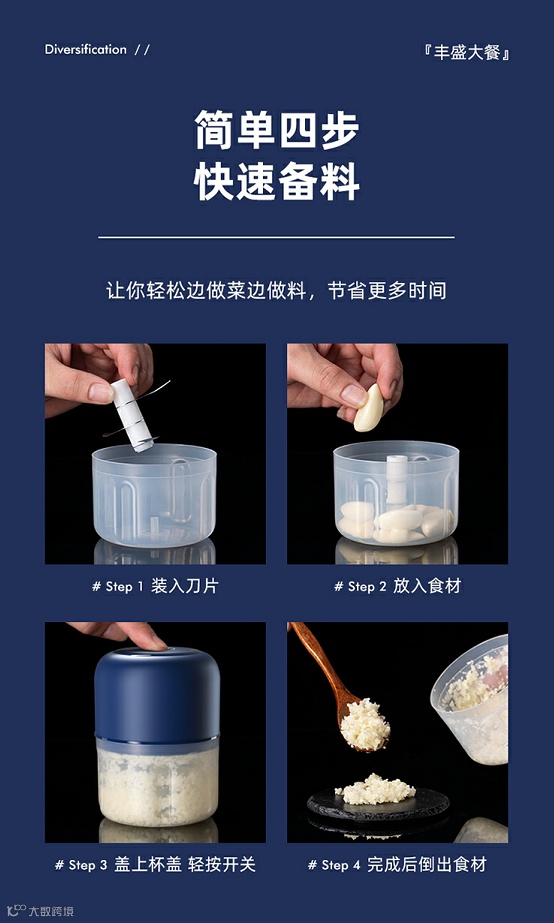 Diversification //

『丰盛大餐』

简单四步
快速备料

让你轻松边做菜边做料，节省更多时间

# Step 1 装入刀片

# Step 2 放入食材

# Step 3 盖上杯盖 轻按开关

# Step 4 完成后倒出食材

大数跨境