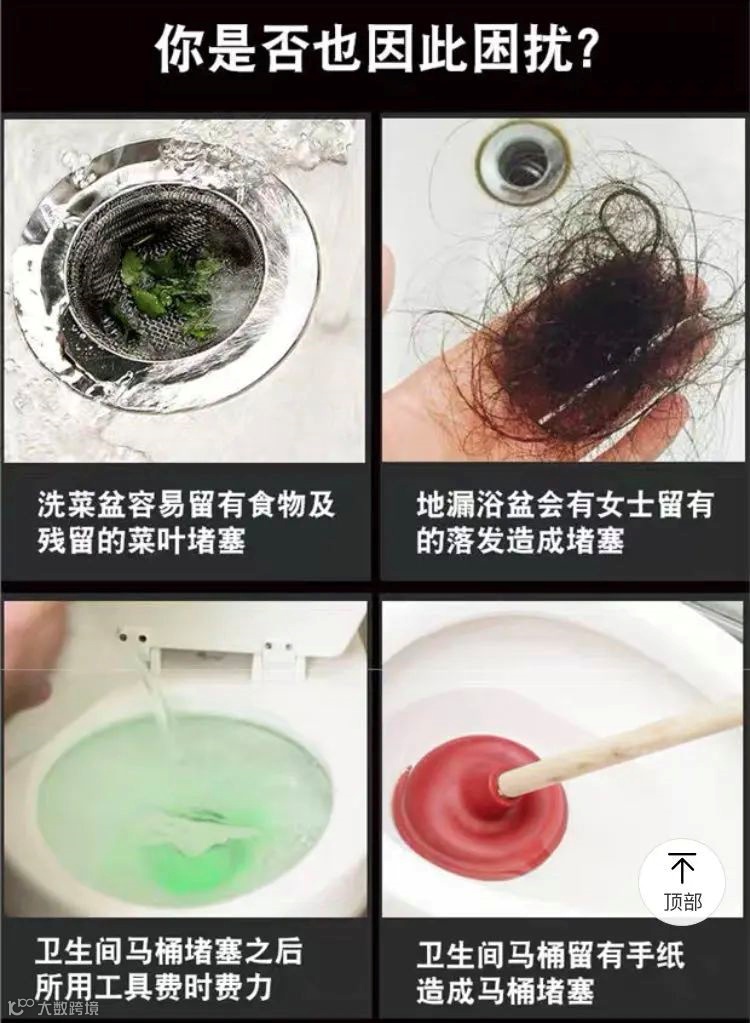 你是否也因此困扰?

洗菜盆容易留有食物及残留的菜叶堵塞

地漏浴盆会有女士留有的落发造成堵塞

卫生间马桶堵塞之后所用工具费时费力

卫生间马桶留有手纸造成马桶堵塞

顶部

大数跨境