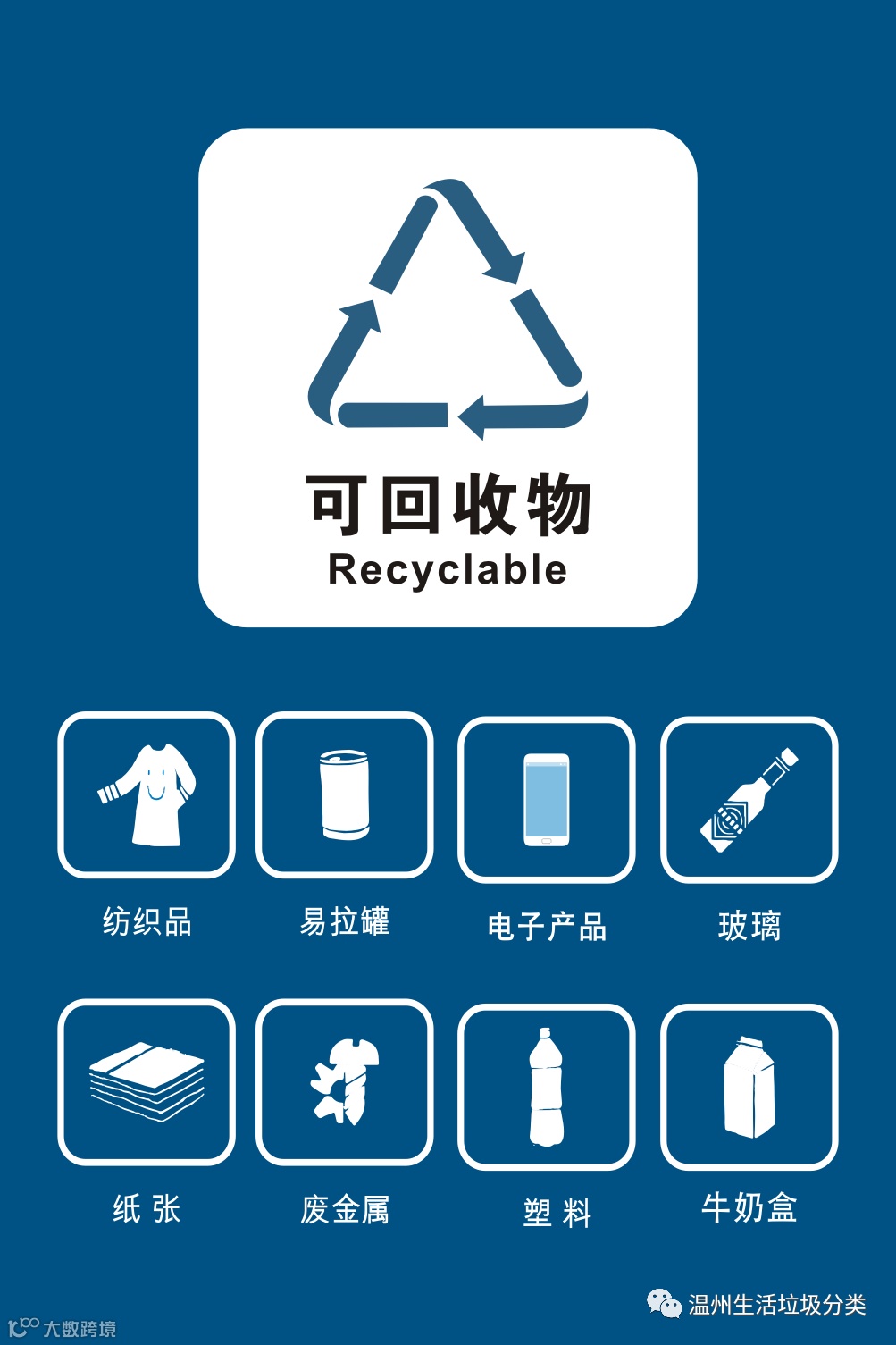 可回收物
Recyclable

纺织品

易拉罐

电子产品

玻璃

纸 张

废金属

塑 料

牛奶盒

温州生活垃圾分类

大数跨境